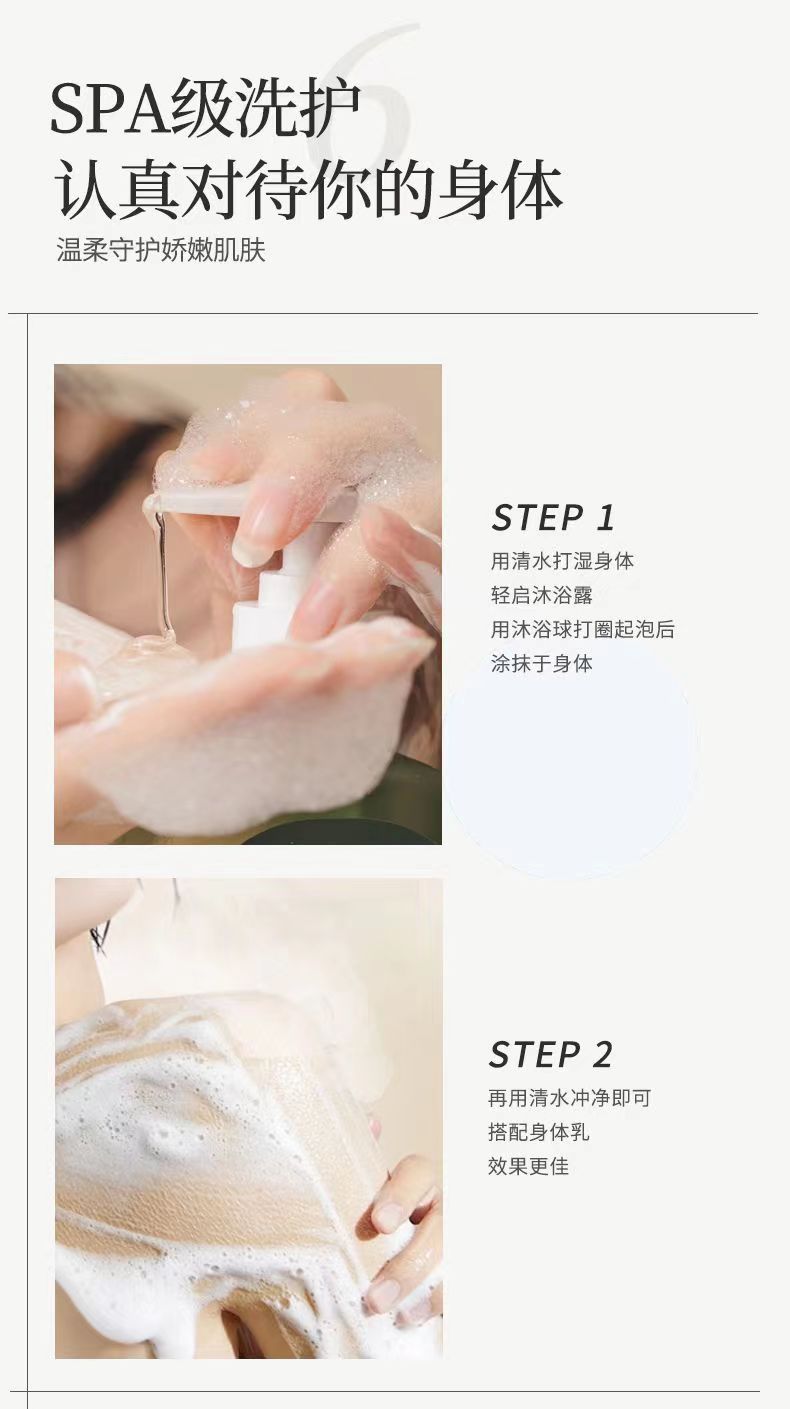 6

SPA级洗护
认真对待你的身体
温柔守护娇嫩肌肤

STEP 1
用清水打湿身体
轻启沐浴露
用沐浴球打圈起泡后
涂抹于身体

STEP 2
再用清水冲净即可
搭配身体乳
效果更佳