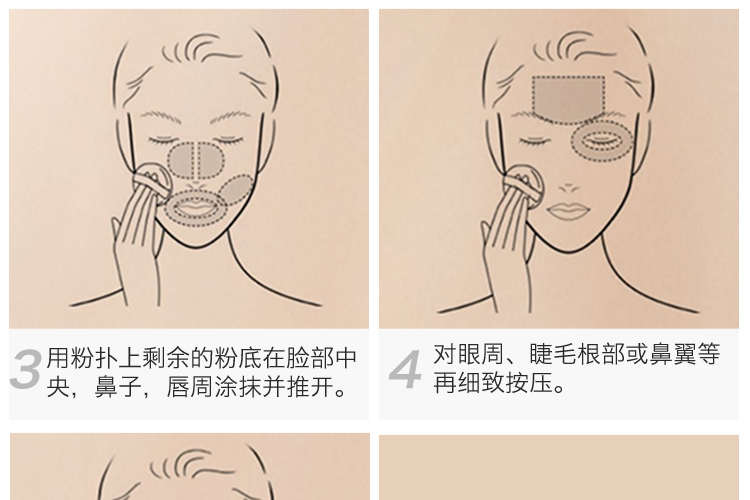 3 用粉扑上剩余的粉底在脸部中央，鼻子，唇周涂抹并推开。

4 对眼周、睫毛根部或鼻翼等再细致按压。