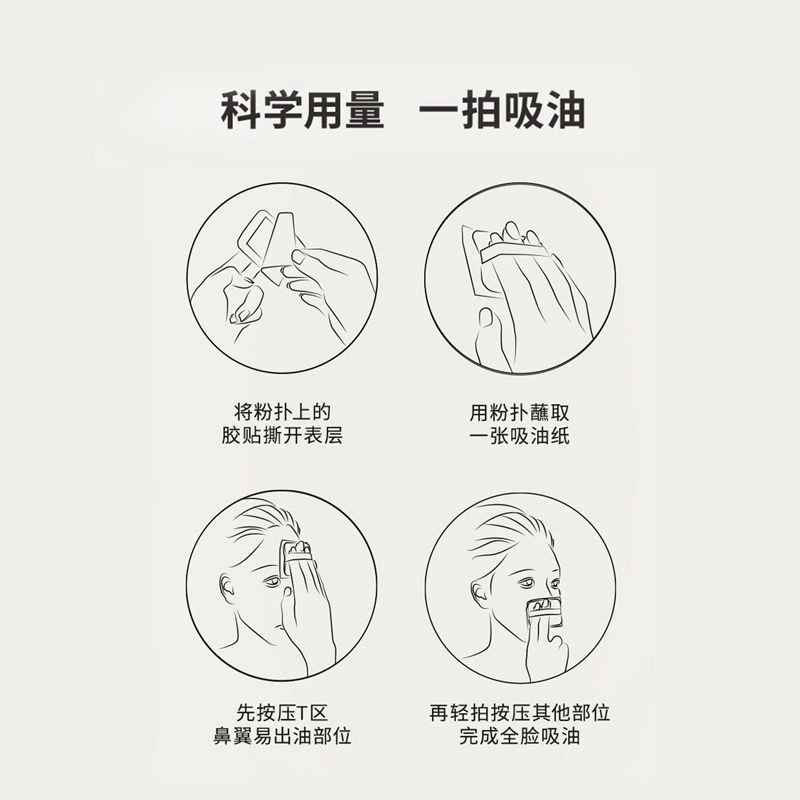 科学用量　一拍吸油

将粉扑上的
胶贴撕开表层

用粉扑蘸取
一张吸油纸

先按压T区
鼻翼易出油部位

再轻拍按压其他部位
完成全脸吸油