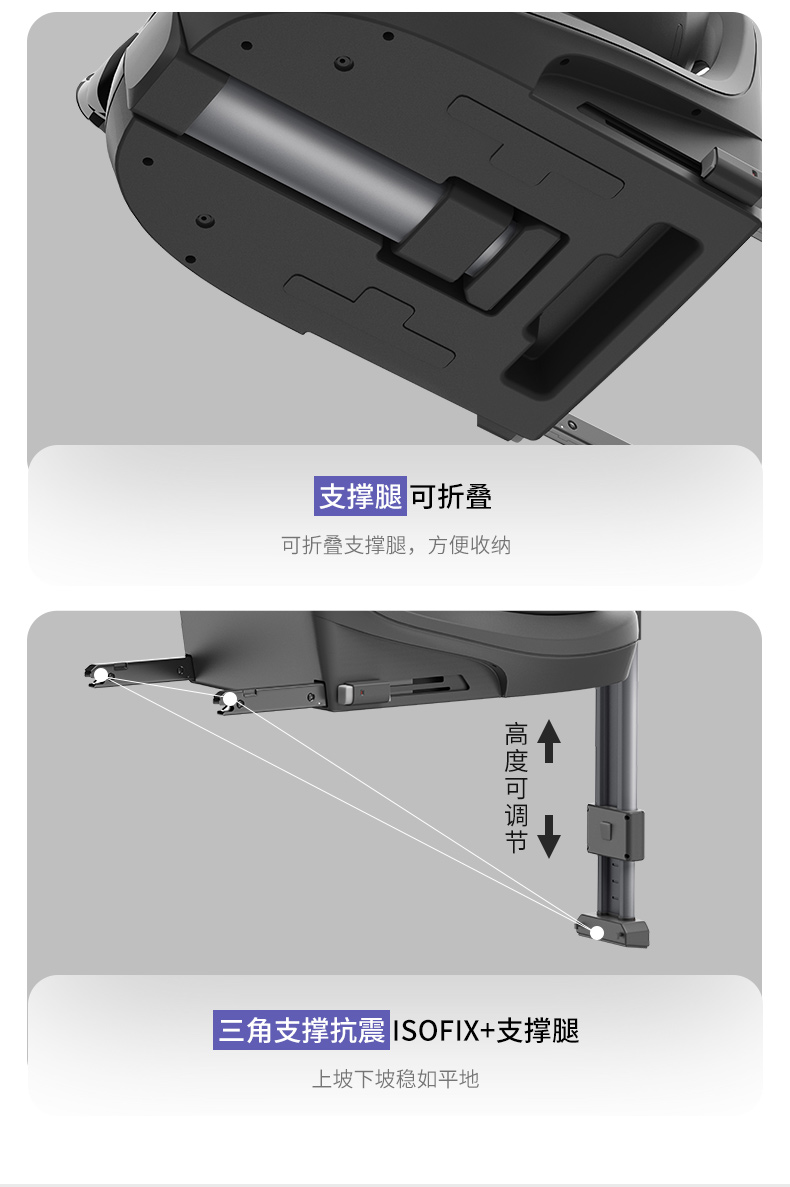 支撑腿可折叠

可折叠支撑腿，方便收纳

高度可调节

三角支撑抗震ISOFIX+支撑腿

上坡下坡稳如平地