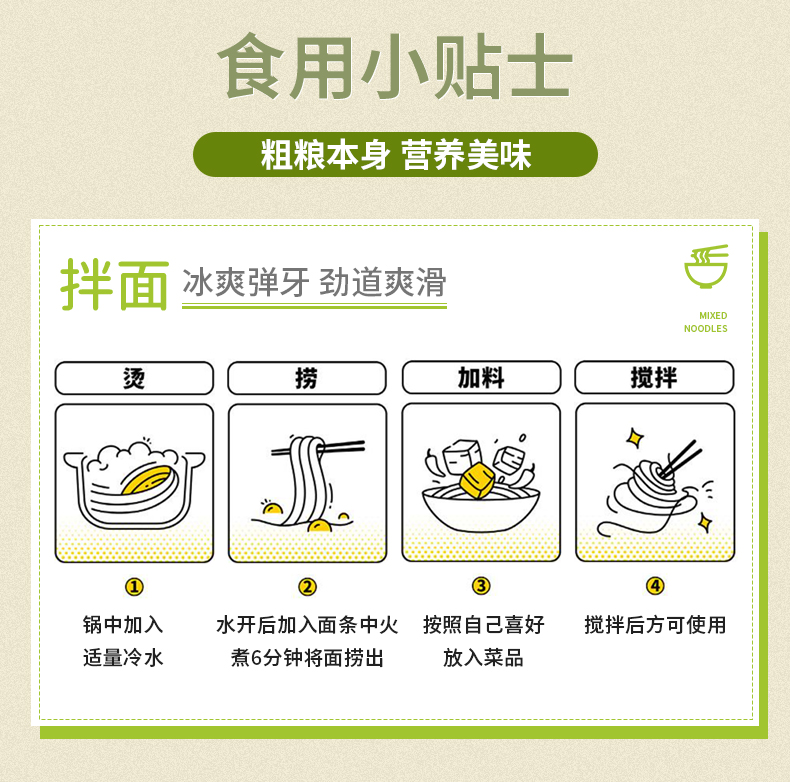 食用小贴士

粗粮本身 营养美味

拌面 冰爽弹牙 劲道爽滑

MIXED NOODLES

烫

捞

加料

搅拌

①
锅中加入
适量冷水

②
水开后加入面条中火
煮6分钟将面捞出

③
按照自己喜好
放入菜品

④
搅拌后方可使用