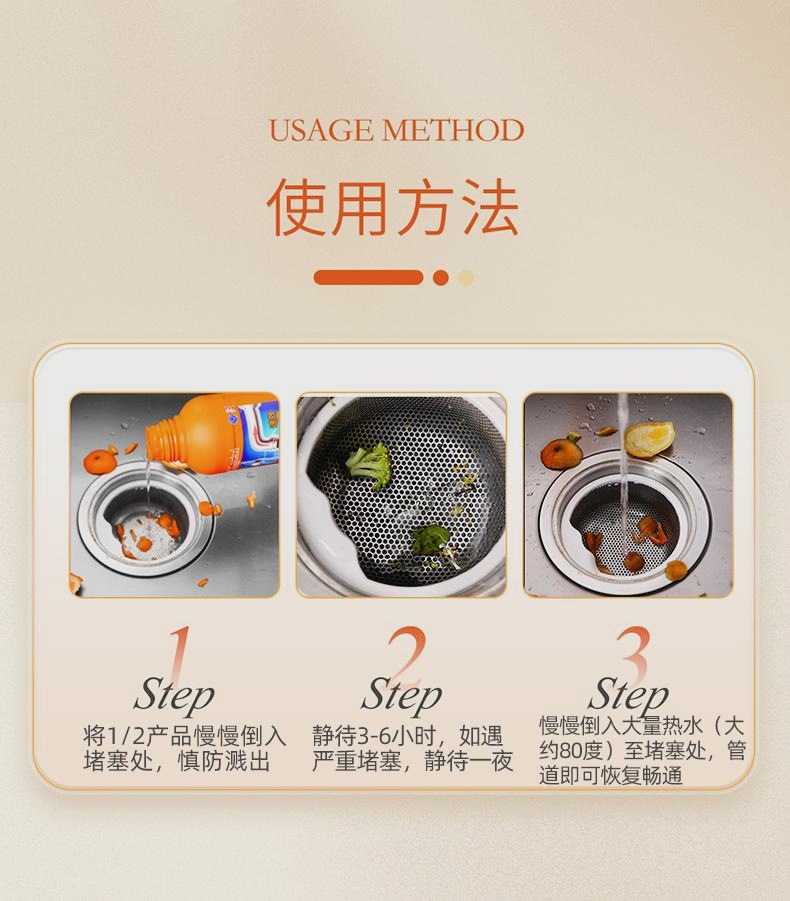 USAGE METHOD
使用方法

1
Step
将1/2产品慢慢倒入堵塞处，慎防溅出

2
Step
静待3-6小时，如遇严重堵塞，静待一夜

3
Step
慢慢倒入大量热水（大约80度）至堵塞处，管道即可恢复畅通