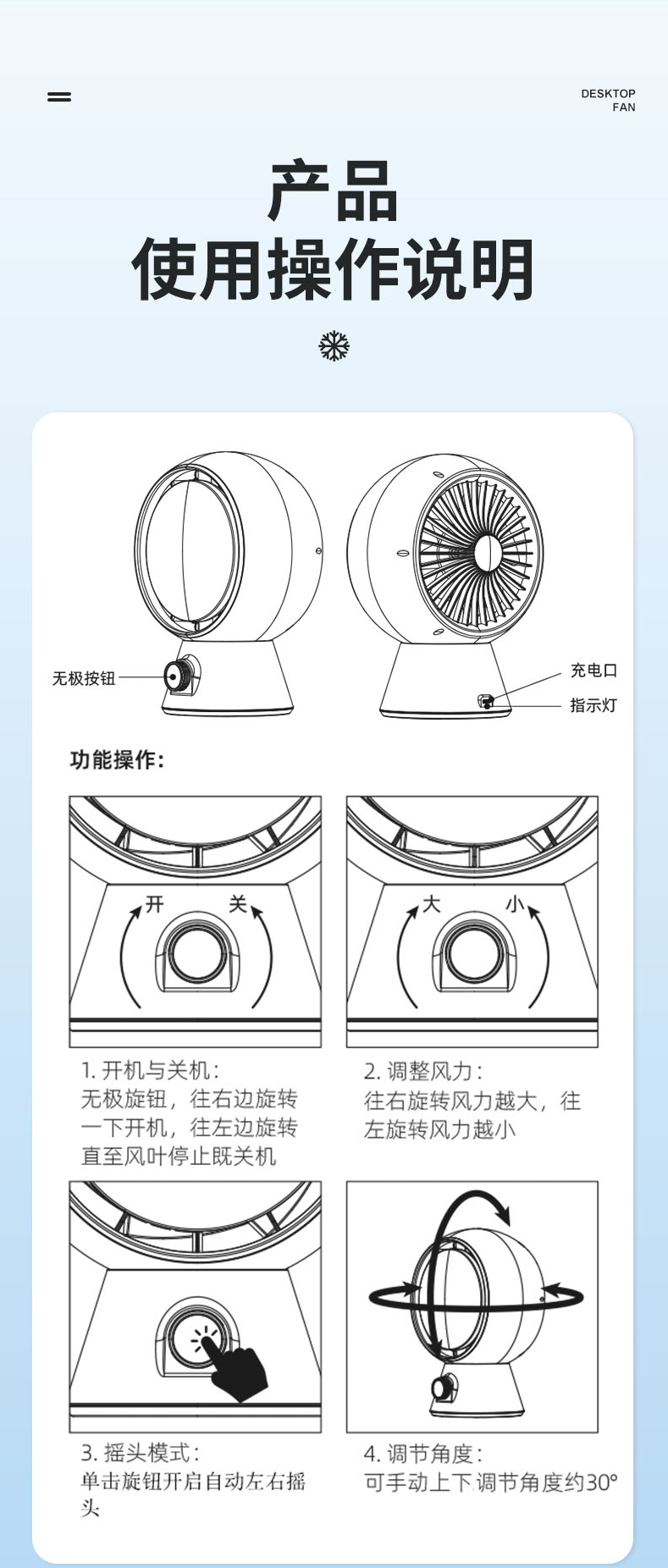 DESKTOP
FAN

产品
使用操作说明

无极按钮

充电口
指示灯

功能操作:

开 关

大 小

1. 开机与关机:
无极旋钮，往右边旋转一下开机，往左边旋转直至风叶停止既关机

2. 调整风力:
往右旋转风力越大，往左旋转风力越小

3. 摇头模式:
单击旋钮开启自动左右摇头

4. 调节角度:
可手动上下调节角度约30°