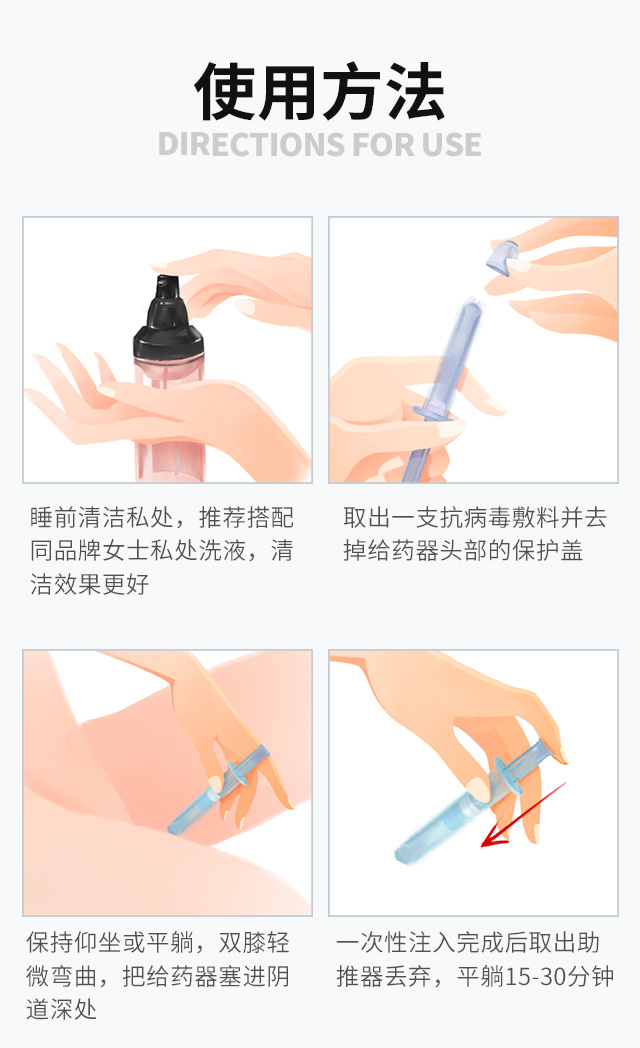 使用方法
DIRECTIONS FOR USE

睡前清洁私处，推荐搭配同品牌女士私处洗液，清洁效果更好

取出一支抗病毒敷料并去掉给药器头部的保护盖

保持仰坐或平躺，双膝轻微弯曲，把给药器塞进阴道深处

一次性注入完成后取出助推器丢弃，平躺15-30分钟