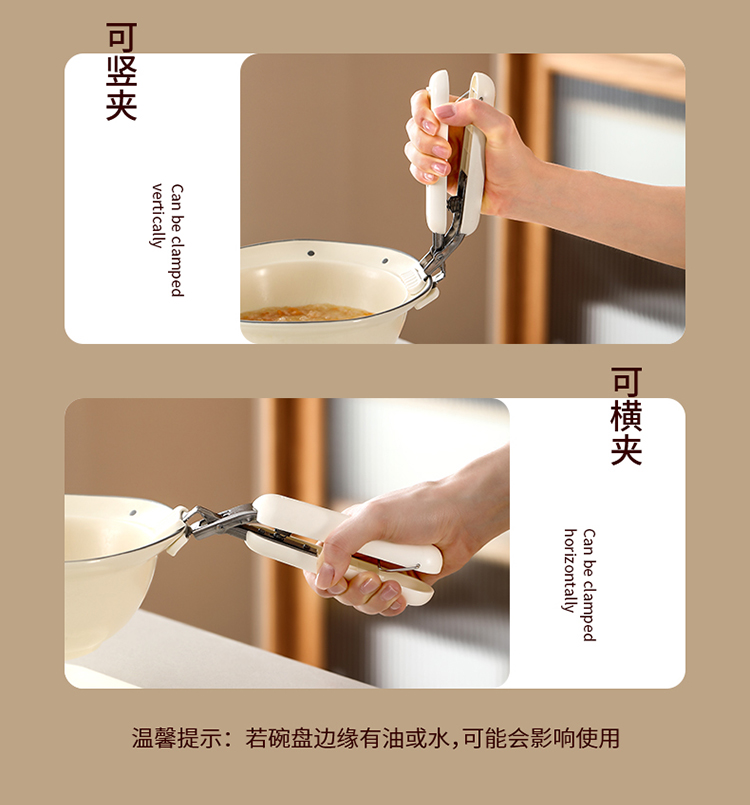 可竖夹

Can be clamped vertically

可横夹

Can be clamped horizontally

温馨提示：若碗盘边缘有油或水,可能会影响使用