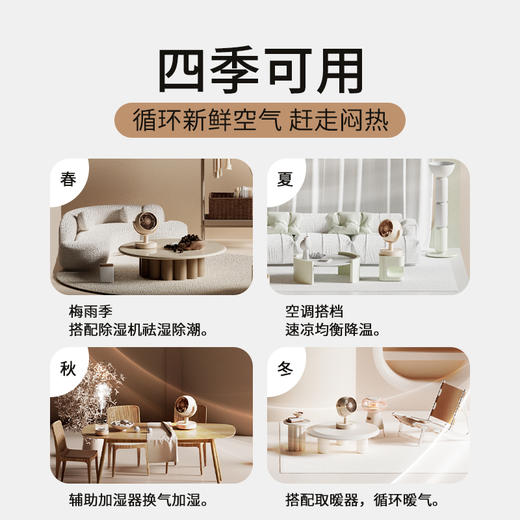 四季可用

循环新鲜空气 赶走闷热

春

梅雨季
搭配除湿机祛湿除潮。

夏

空调搭档
速凉均衡降温。

秋

辅助加湿器换气加湿。

冬

搭配取暖器，循环暖气。