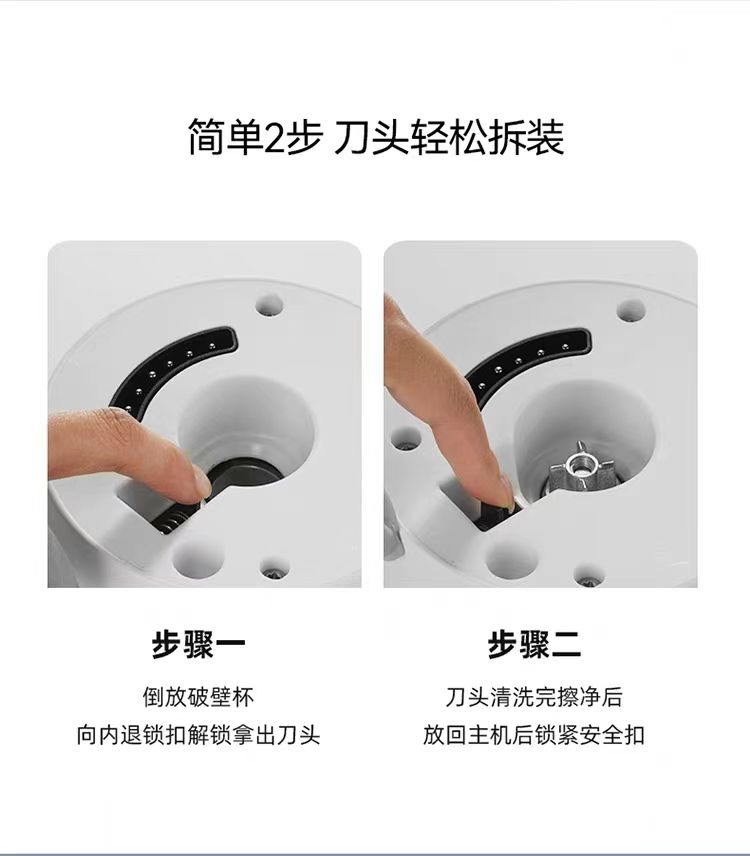 简单2步 刀头轻松拆装

步骤一

倒放破壁杯
向内退锁扣解锁拿出刀头

步骤二

刀头清洗完擦净后
放回主机后锁紧安全扣