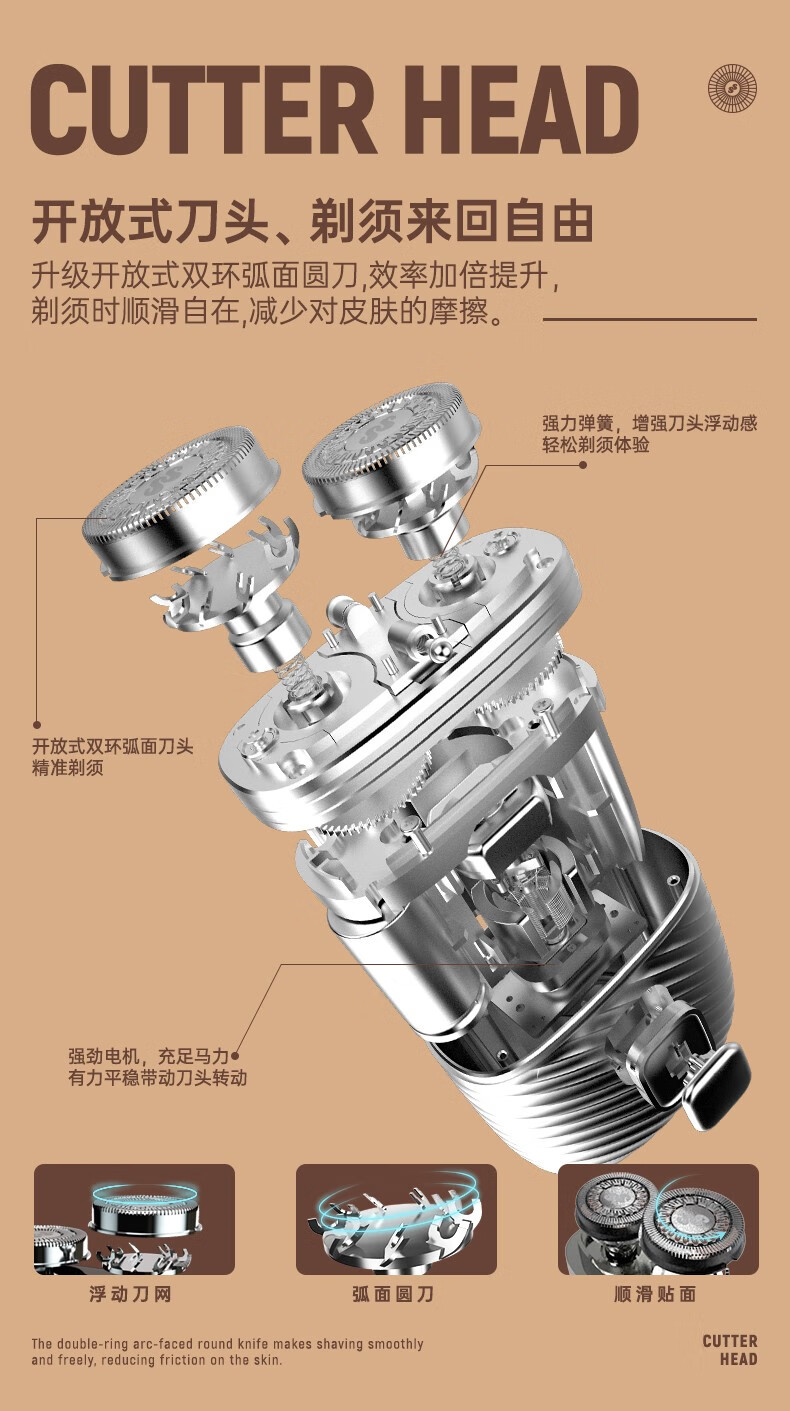 CUTTER HEAD

开放式刀头、剃须来回自由

升级开放式双环弧面圆刀,效率加倍提升,剃须时顺滑自在,减少对皮肤的摩擦。

强力弹簧，增强刀头浮动感
轻松剃须体验

开放式双环弧面刀头
精准剃须

强劲电机，充足马力
有力平稳带动刀头转动

浮动刀网

弧面圆刀

顺滑贴面

The double-ring arc-faced round knife makes shaving smoothly and freely, reducing friction on the skin.

CUTTER
HEAD