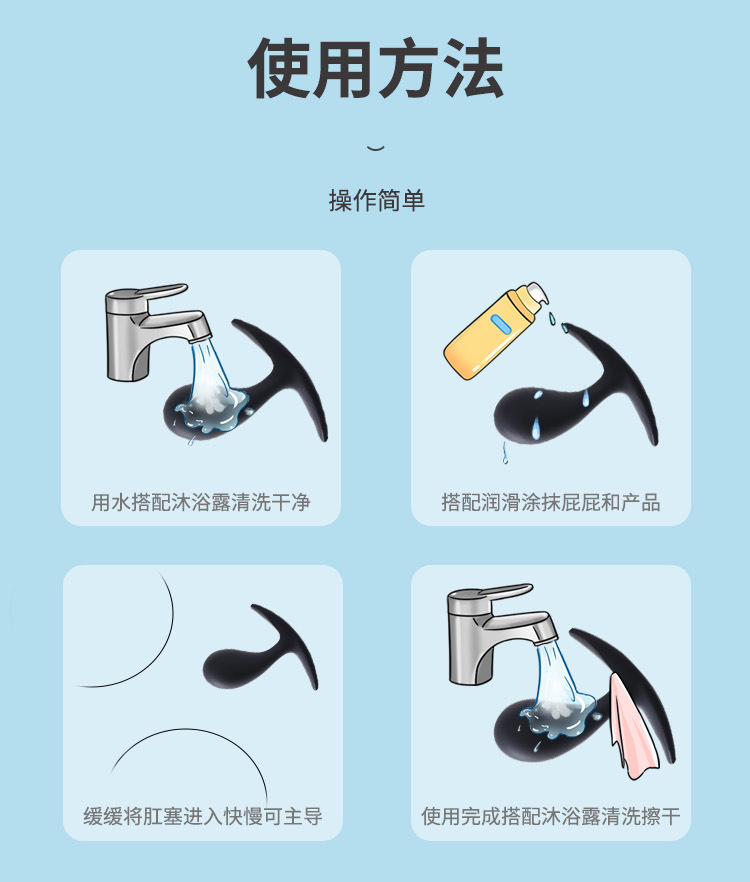 使用方法

操作简单

用水搭配沐浴露清洗干净

搭配润滑涂抹屁屁和产品

缓缓将肛塞进入快慢可主导

使用完成搭配沐浴露清洗擦干