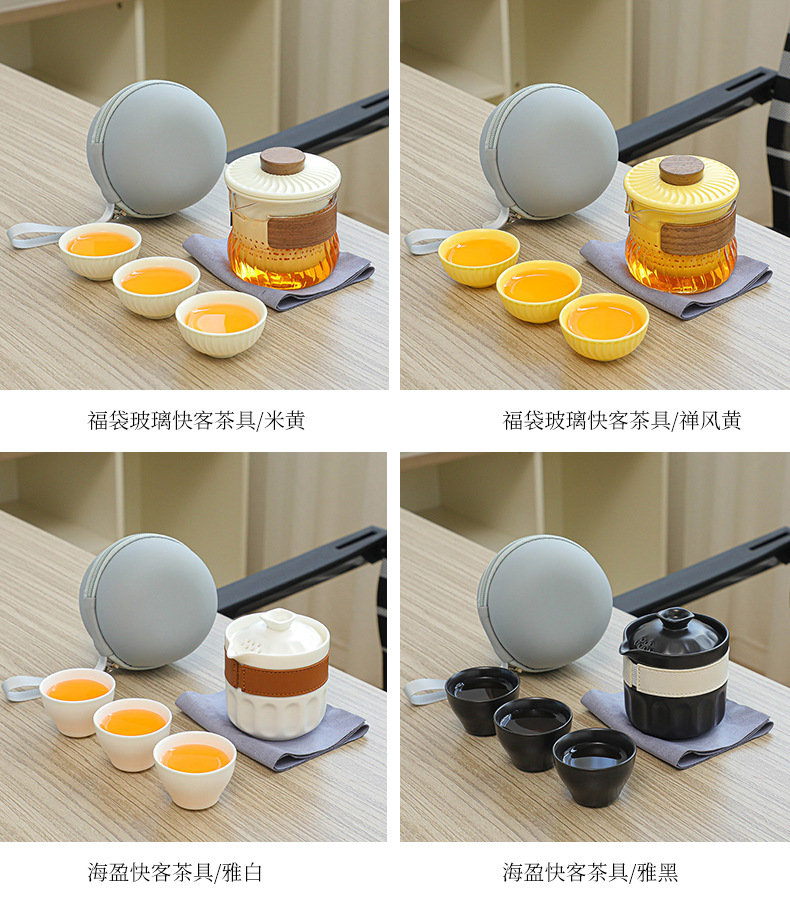 福袋玻璃快客茶具/米黄

福袋玻璃快客茶具/禅风黄

海盈快客茶具/雅白

海盈快客茶具/雅黑