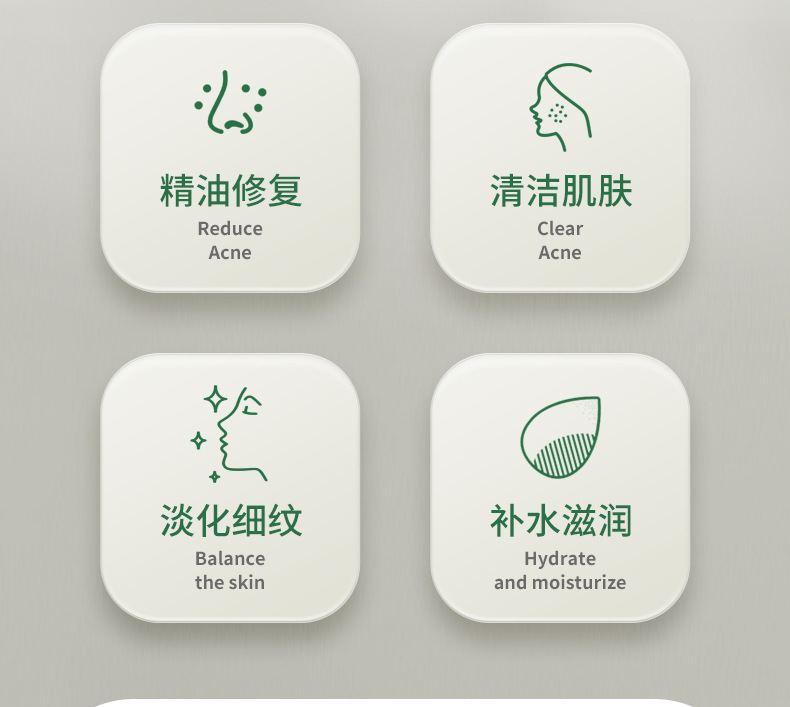 精油修复
Reduce
Acne

清洁肌肤
Clear
Acne

淡化细纹
Balance
the skin

补水滋润
Hydrate
and moisturize