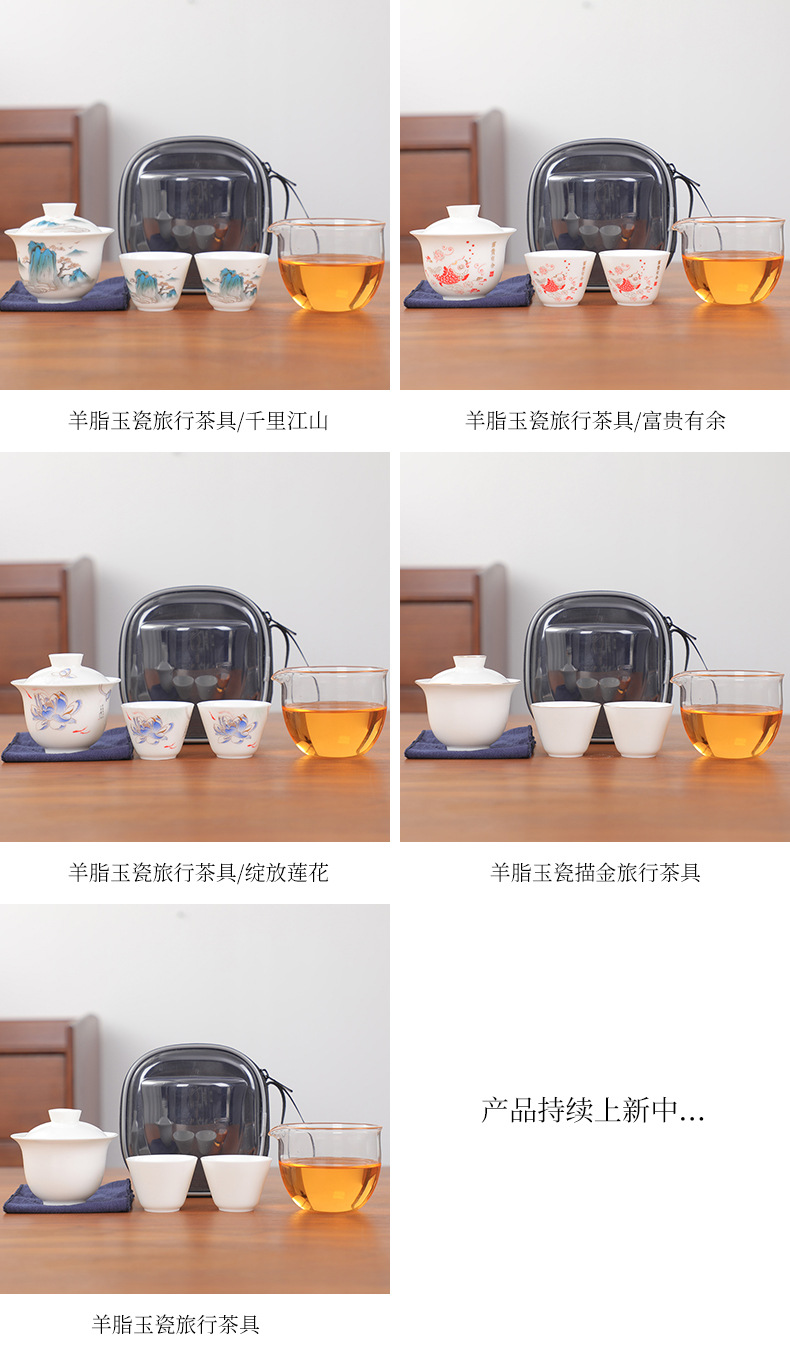 羊脂玉瓷旅行茶具/千里江山

羊脂玉瓷旅行茶具/富贵有余

羊脂玉瓷旅行茶具/绽放莲花

羊脂玉瓷描金旅行茶具

产品持续上新中...

羊脂玉瓷旅行茶具