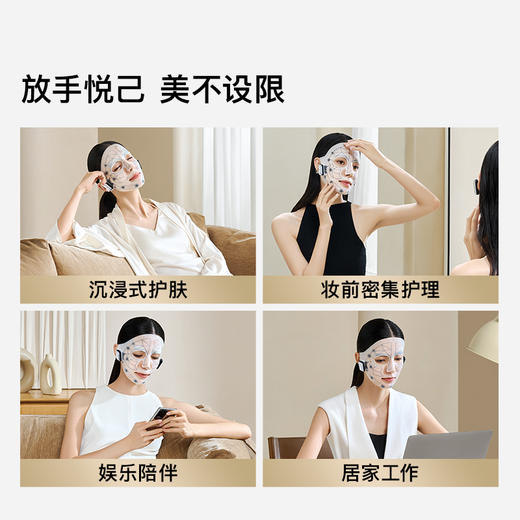 放手悦己 美不设限

沉浸式护肤

妆前密集护理

娱乐陪伴

居家工作