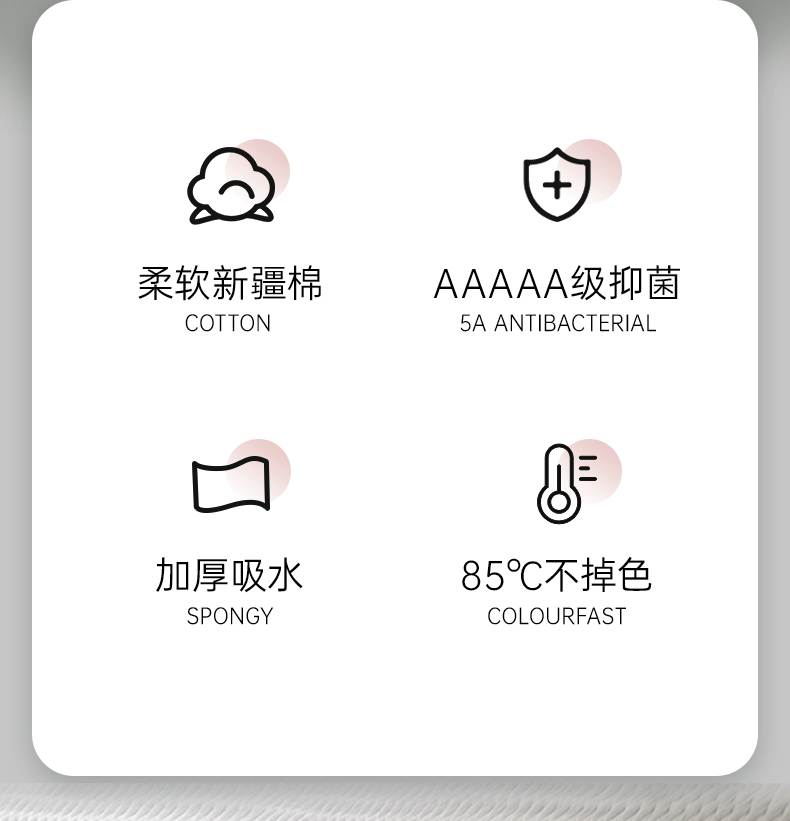 柔软新疆棉
COTTON

AAAAA级抑菌
5A ANTIBACTERIAL

加厚吸水
SPONGY

85℃不掉色
COLOURFAST