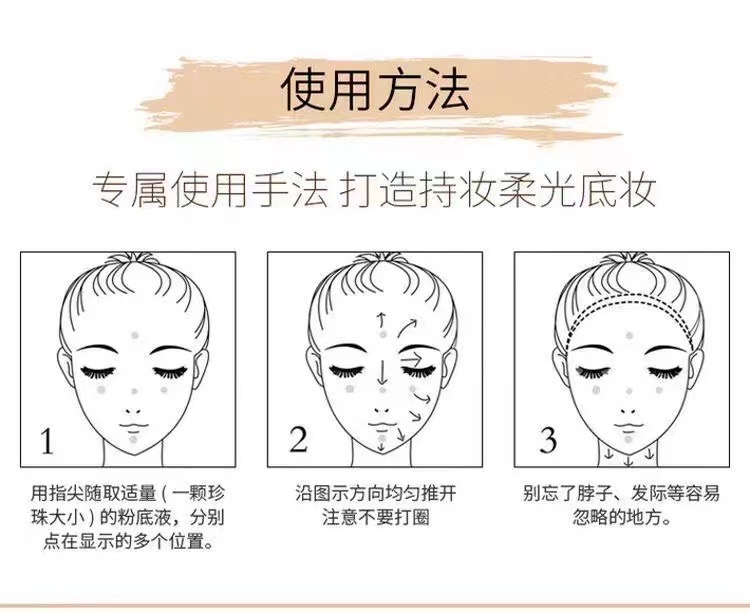 使用方法

专属使用手法 打造持妆柔光底妆

1

用指尖随取适量（一颗珍珠大小）的粉底液，分别点在显示的多个位置。

2

沿图示方向均匀推开
注意不要打圈

3

别忘了脖子、发际等容易忽略的地方。