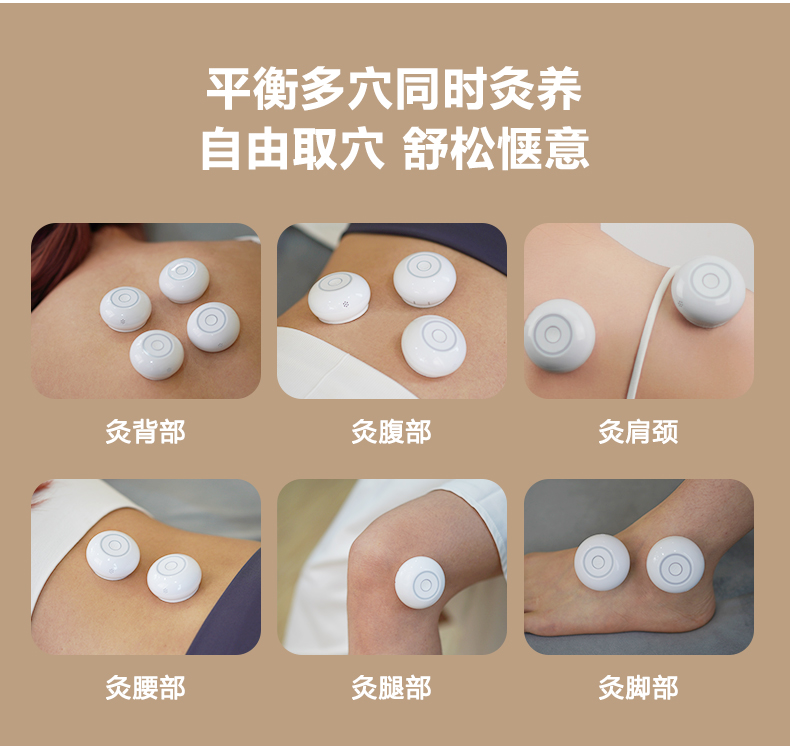 平衡多穴同时灸养
自由取穴 舒松惬意

灸背部

灸腹部

灸肩颈

灸腰部

灸腿部

灸脚部