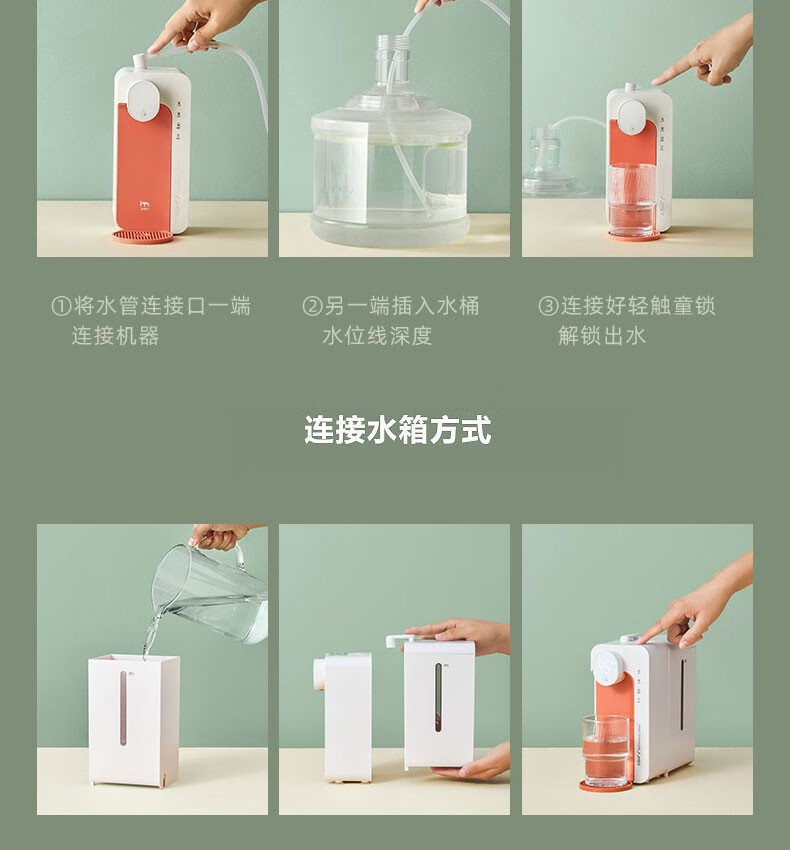 ①将水管连接口一端连接机器

②另一端插入水桶水位线深度

③连接好轻触童锁解锁出水

连接水箱方式