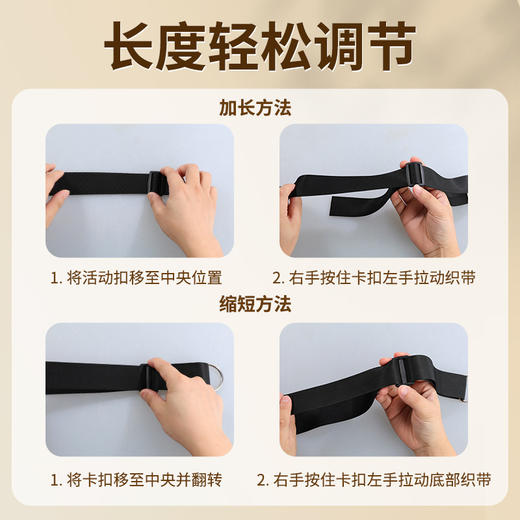 长度轻松调节

加长方法

1. 将活动扣移至中央位置

2. 右手按住卡扣左手拉动织带

缩短方法

1. 将卡扣移至中央并翻转

2. 右手按住卡扣左手拉动底部织带