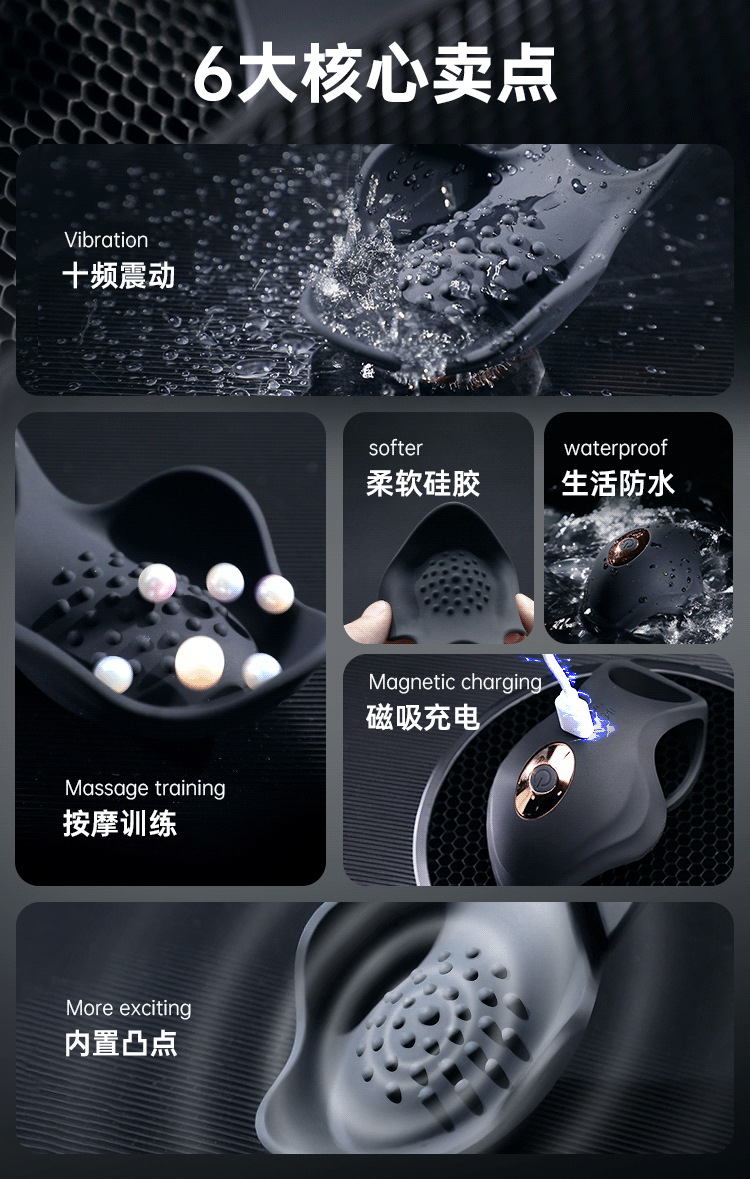 6大核心卖点

Vibration
十频震动

Massage training
按摩训练

softer
柔软硅胶

waterproof
生活防水

Magnetic charging
磁吸充电

More exciting
内置凸点