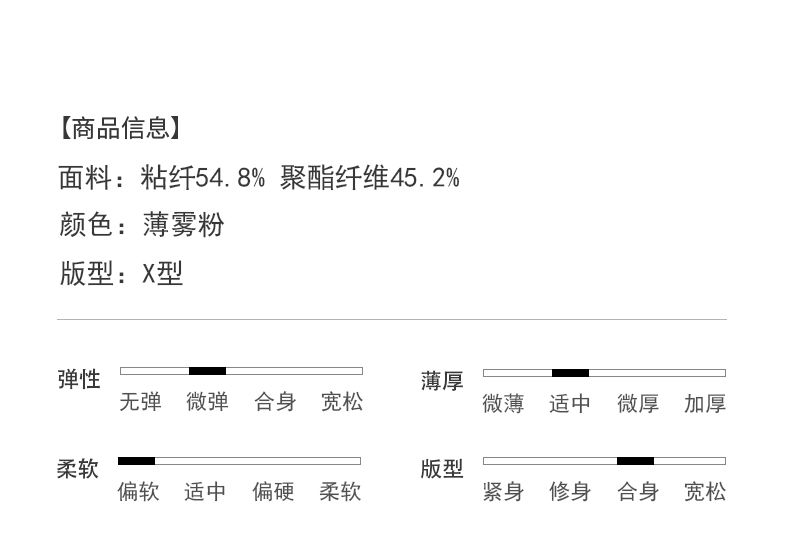 【商品信息】

面料：粘纤54.8% 聚酯纤维45.2%

颜色：薄雾粉

版型：X型

弹性

无弹 微弹 合身 宽松

柔软

偏软 适中 偏硬 柔软

薄厚

微薄 适中 微厚 加厚

版型

紧身 修身 合身 宽松