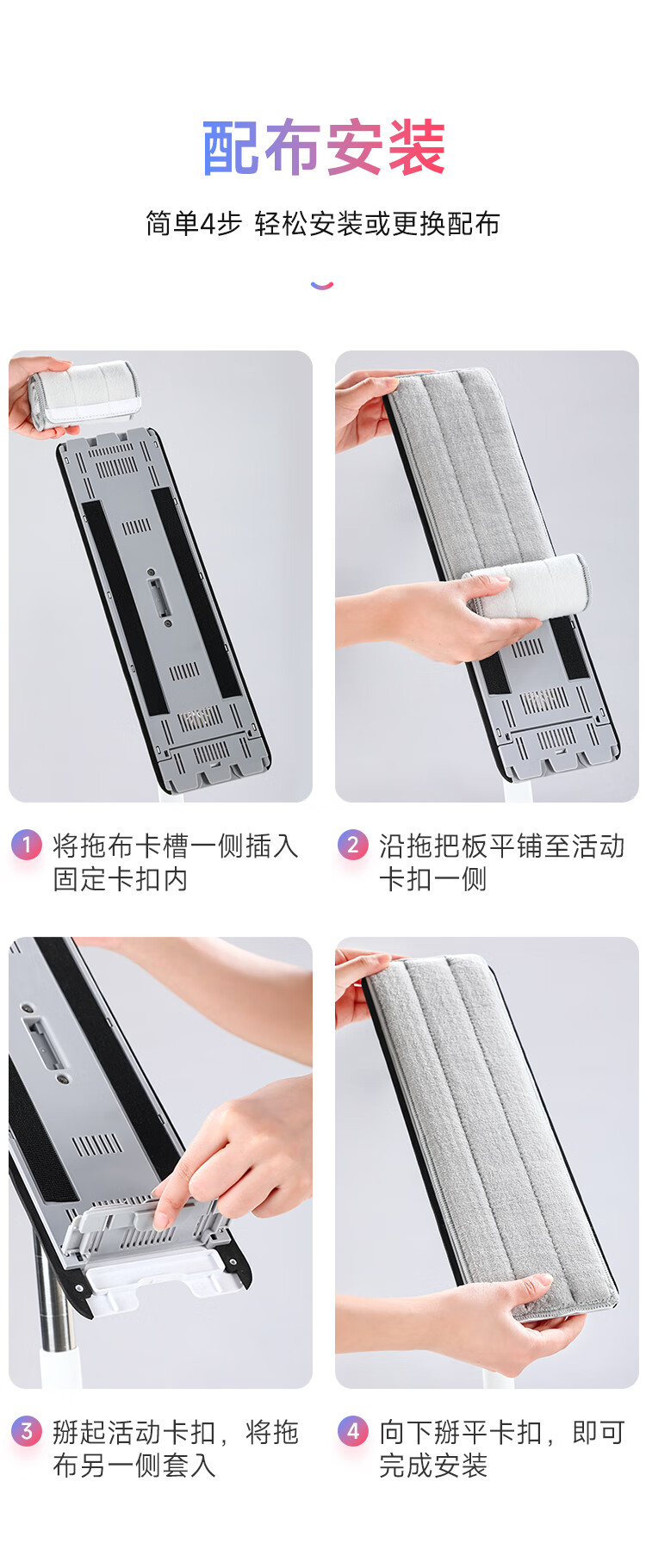 配布安装

简单4步 轻松安装或更换配布

1 将拖布卡槽一侧插入固定卡扣内

2 沿拖把板平铺至活动卡扣一侧

3 掰起活动卡扣，将拖布另一侧套入

4 向下掰平卡扣，即可完成安装