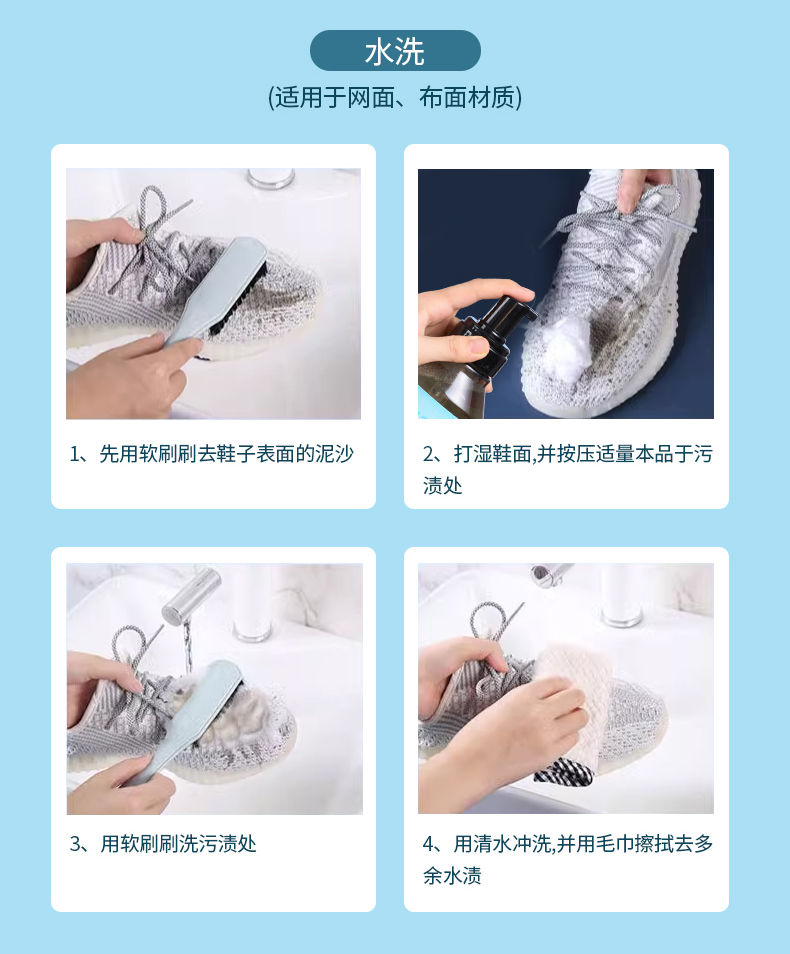 水洗

(适用于网面、布面材质)

1、先用软刷刷去鞋子表面的泥沙

2、打湿鞋面,并按压适量本品于污渍处

3、用软刷刷洗污渍处

4、用清水冲洗,并用毛巾擦拭去多余水渍