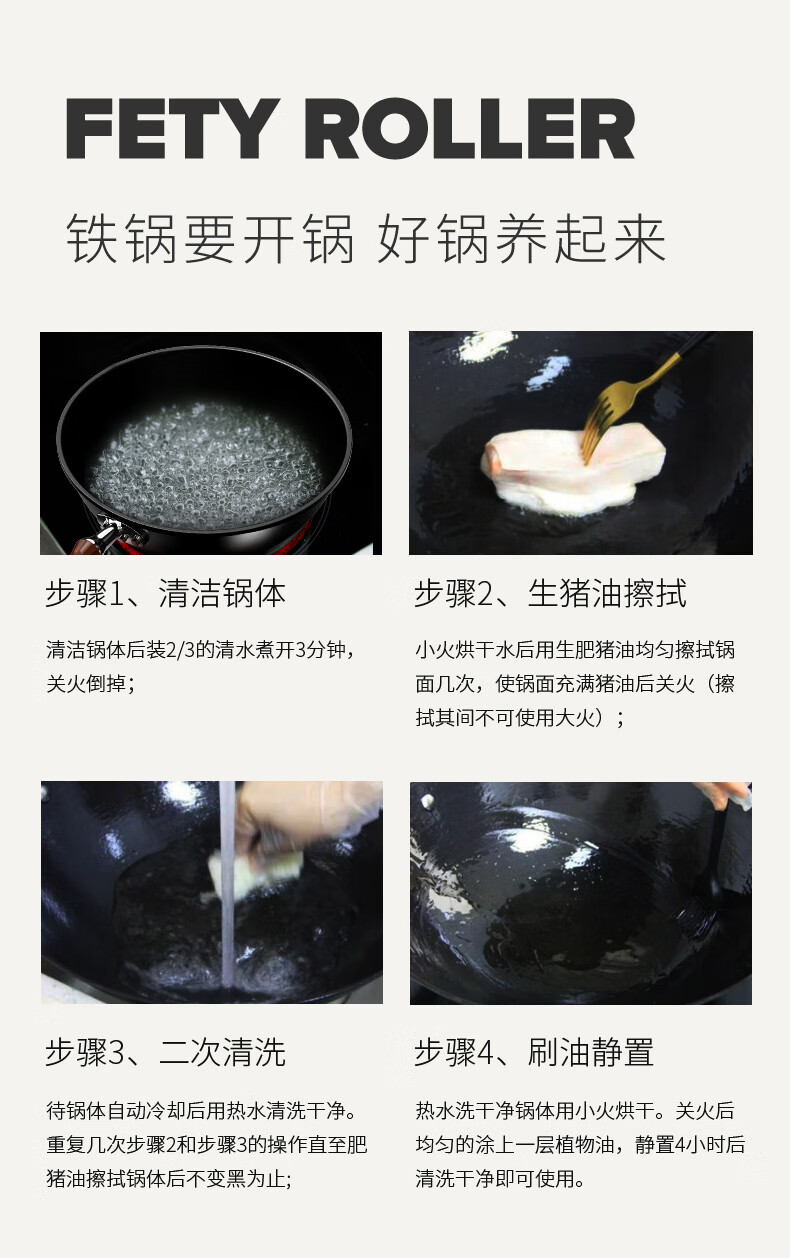 FETY ROLLER

铁锅要开锅 好锅养起来

步骤1、清洁锅体

清洁锅体后装2/3的清水煮开3分钟，关火倒掉；

步骤2、生猪油擦拭

小火烘干水后用生肥猪油均匀擦拭锅面几次，使锅面充满猪油后关火（擦拭其间不可使用大火）；

步骤3、二次清洗

待锅体自动冷却后用热水清洗干净。重复几次步骤2和步骤3的操作直至肥猪油擦拭锅体后不变黑为止;

步骤4、刷油静置

热水洗干净锅体用小火烘干。关火后均匀的涂上一层植物油，静置4小时后清洗干净即可使用。