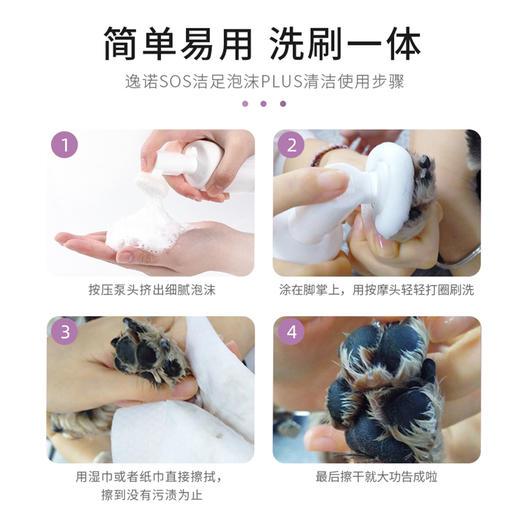 简单易用 洗刷一体

逸诺SOS洁足泡沫PLUS清洁使用步骤

1

按压泵头挤出细腻泡沫

2

涂在脚掌上，用按摩头轻轻打圈刷洗

3

用湿巾或者纸巾直接擦拭，擦到没有污渍为止

4

最后擦干就大功告成啦