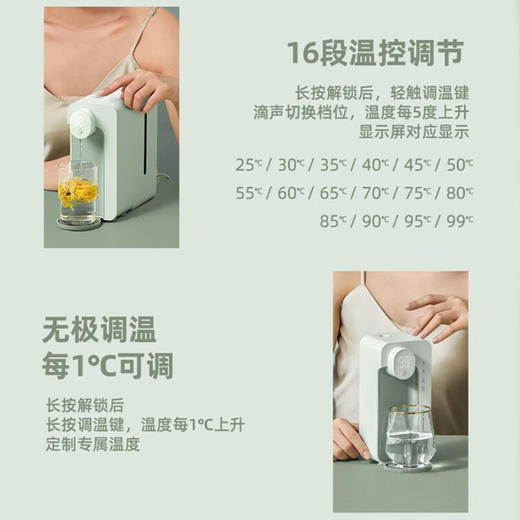 16段温控调节

长按解锁后，轻触调温键
滴声切换档位，温度每5度上升
显示屏对应显示

25℃ / 30℃ / 35℃ / 40℃ / 45℃ / 50℃
55℃ / 60℃ / 65℃ / 70℃ / 75℃ / 80℃
85℃ / 90℃ / 95℃ / 99℃

无极调温
每1°C可调

长按解锁后
长按调温键，温度每1°C上升
定制专属温度