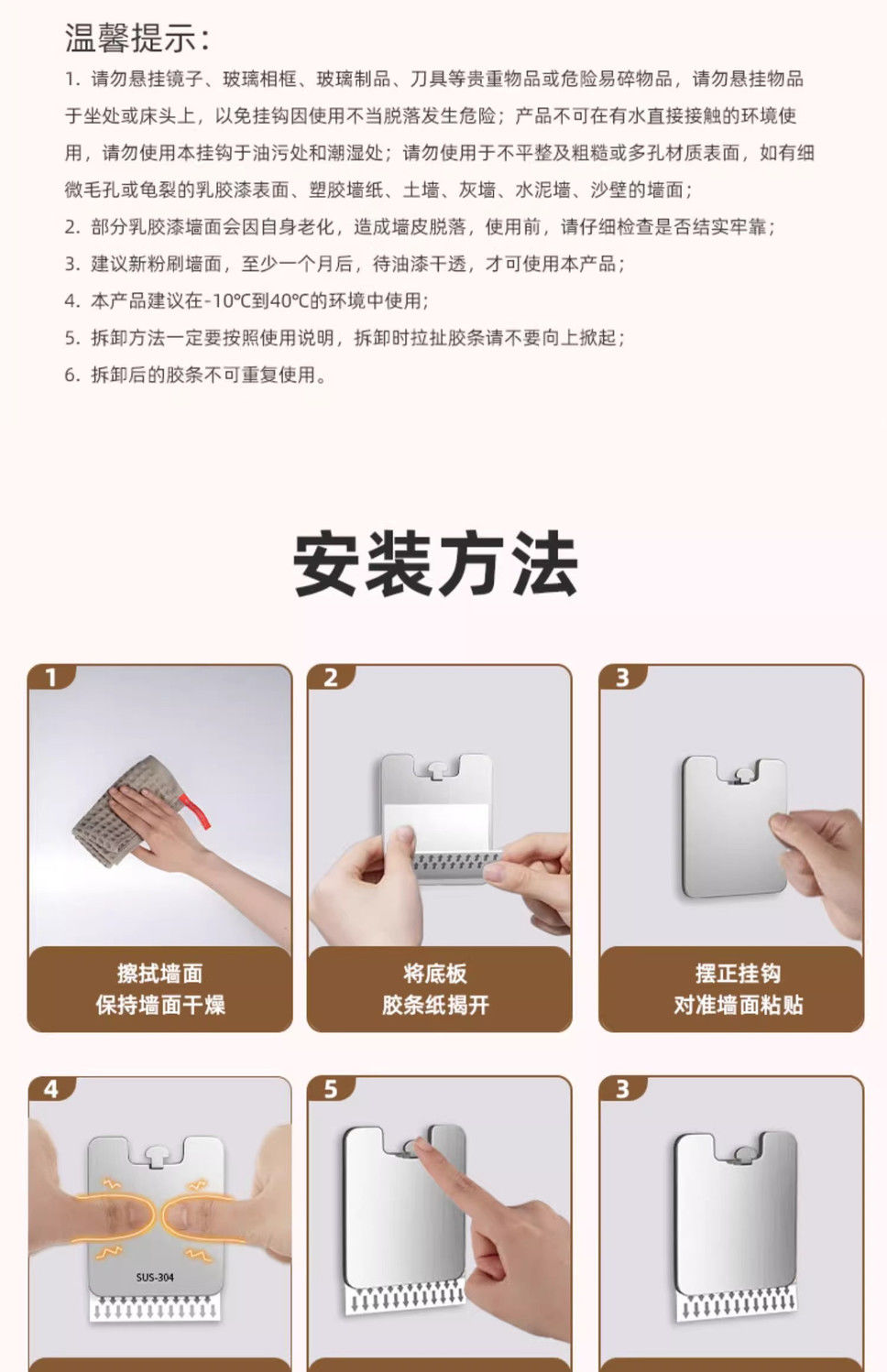 温馨提示:

1. 请勿悬挂镜子、玻璃相框、玻璃制品、刀具等贵重物品或危险易碎物品，请勿悬挂物品于坐处或床头上，以免挂钩因使用不当脱落发生危险；产品不可在有水直接接触的环境使用，请勿使用本挂钩于油污处和潮湿处；请勿使用于不平整及粗糙或多孔材质表面，如有细微毛孔或龟裂的乳胶漆表面、塑胶墙纸、土墙、灰墙、水泥墙、沙壁的墙面；

2. 部分乳胶漆墙面会因自身老化，造成墙皮脱落，使用前，请仔细检查是否结实牢靠；

3. 建议新粉刷墙面，至少一个月后，待油漆干透，才可使用本产品；

4. 本产品建议在-10℃到40℃的环境中使用；

5. 拆卸方法一定要按照使用说明，拆卸时拉扯胶条请不要向上掀起；

6. 拆卸后的胶条不可重复使用。

安装方法

1
擦拭墙面
保持墙面干燥

2
将底板
胶条纸揭开

3
摆正挂钩
对准墙面粘贴

4
SUS-304

5

3