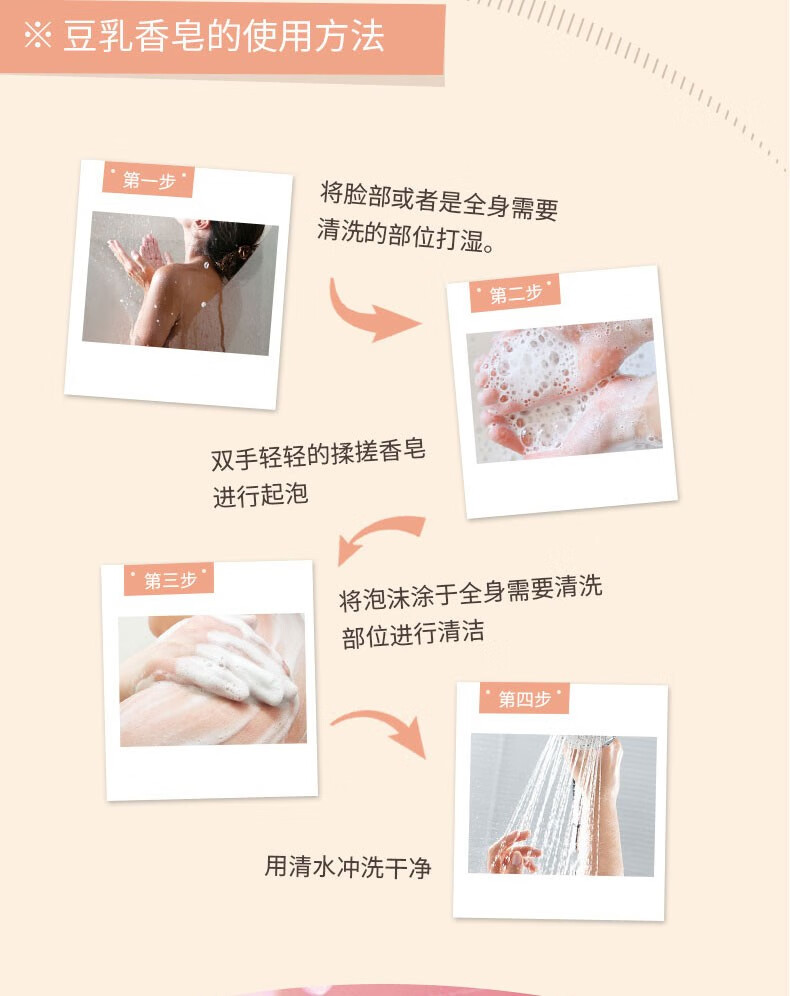 ※ 豆乳香皂的使用方法

第一步

将脸部或者是全身需要清洗的部位打湿。

第二步

双手轻轻的揉搓香皂进行起泡

第三步

将泡沫涂于全身需要清洗部位进行清洁

第四步

用清水冲洗干净