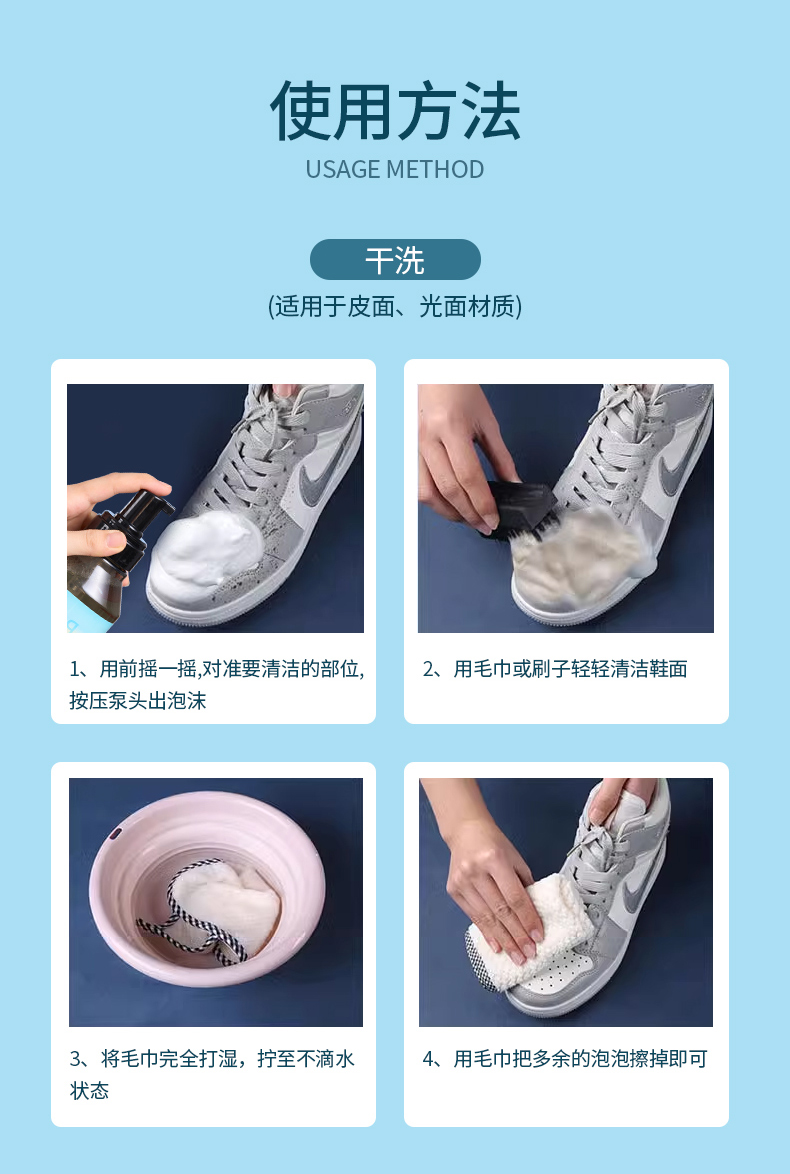 使用方法
USAGE METHOD

干洗
(适用于皮面、光面材质)

1、用前摇一摇,对准要清洁的部位,按压泵头出泡沫

2、用毛巾或刷子轻轻清洁鞋面

3、将毛巾完全打湿，拧至不滴水状态

4、用毛巾把多余的泡泡擦掉即可