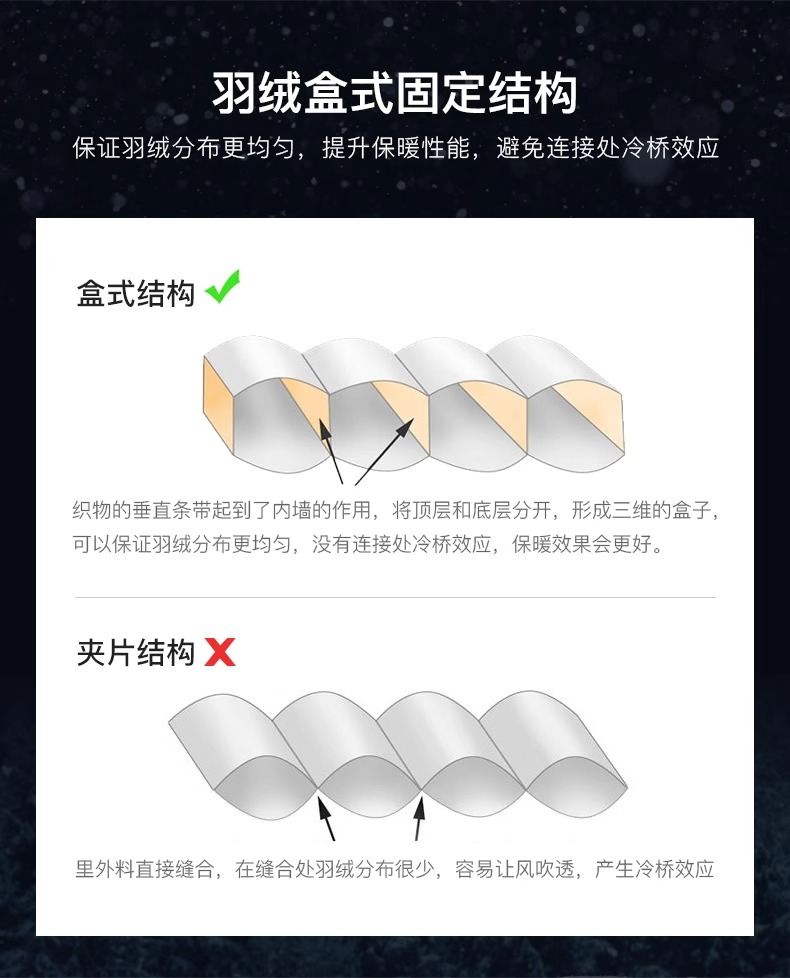 羽绒盒式固定结构

保证羽绒分布更均匀，提升保暖性能，避免连接处冷桥效应

盒式结构

织物的垂直条带起到了内墙的作用，将顶层和底层分开，形成三维的盒子，可以保证羽绒分布更均匀，没有连接处冷桥效应，保暖效果会更好。

夹片结构

里外料直接缝合，在缝合处羽绒分布很少，容易让风吹透，产生冷桥效应