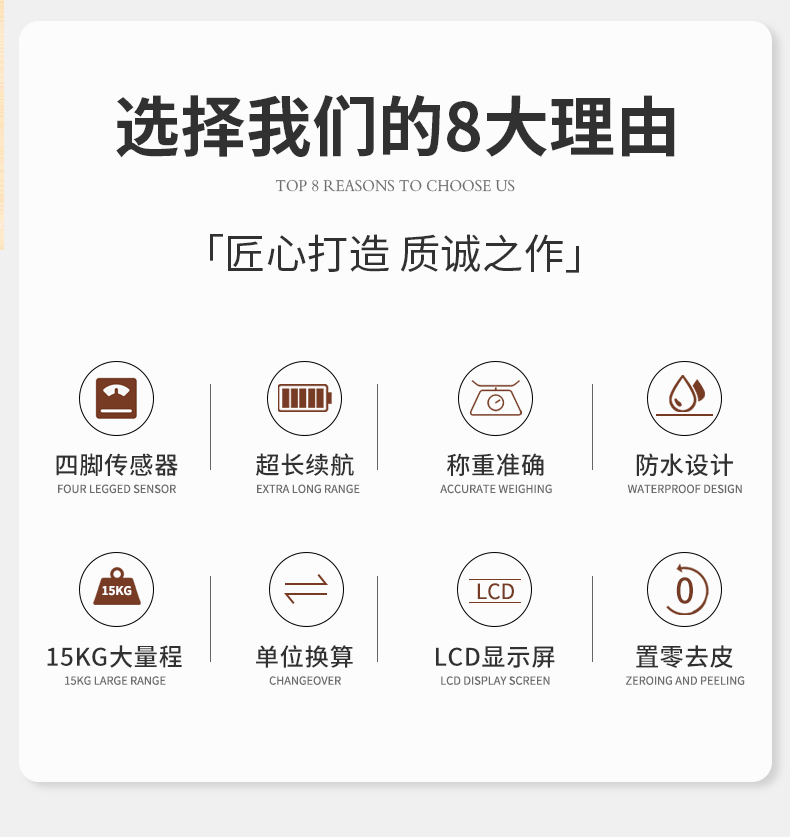 选择我们的8大理由

TOP 8 REASONS TO CHOOSE US

「匠心打造 质诚之作」

四脚传感器
FOUR LEGGED SENSOR

超长续航
EXTRA LONG RANGE

称重准确
ACCURATE WEIGHING

防水设计
WATERPROOF DESIGN

15KG

15KG大量程
15KG LARGE RANGE

单位换算
CHANGEOVER

LCD

LCD显示屏
LCD DISPLAY SCREEN

0

置零去皮
ZEROING AND PEELING