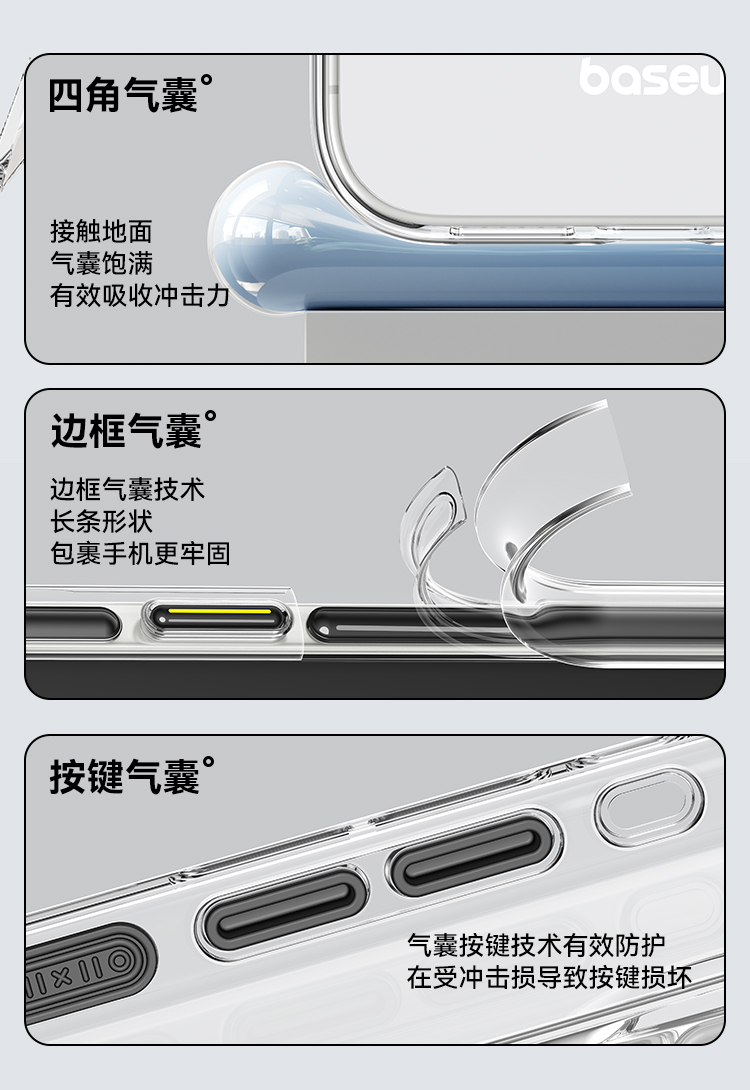 四角气囊°

baseu

接触地面
气囊饱满
有效吸收冲击力

边框气囊°

边框气囊技术
长条形状
包裹手机更牢固

按键气囊°

气囊按键技术有效防护
在受冲击损导致按键损坏