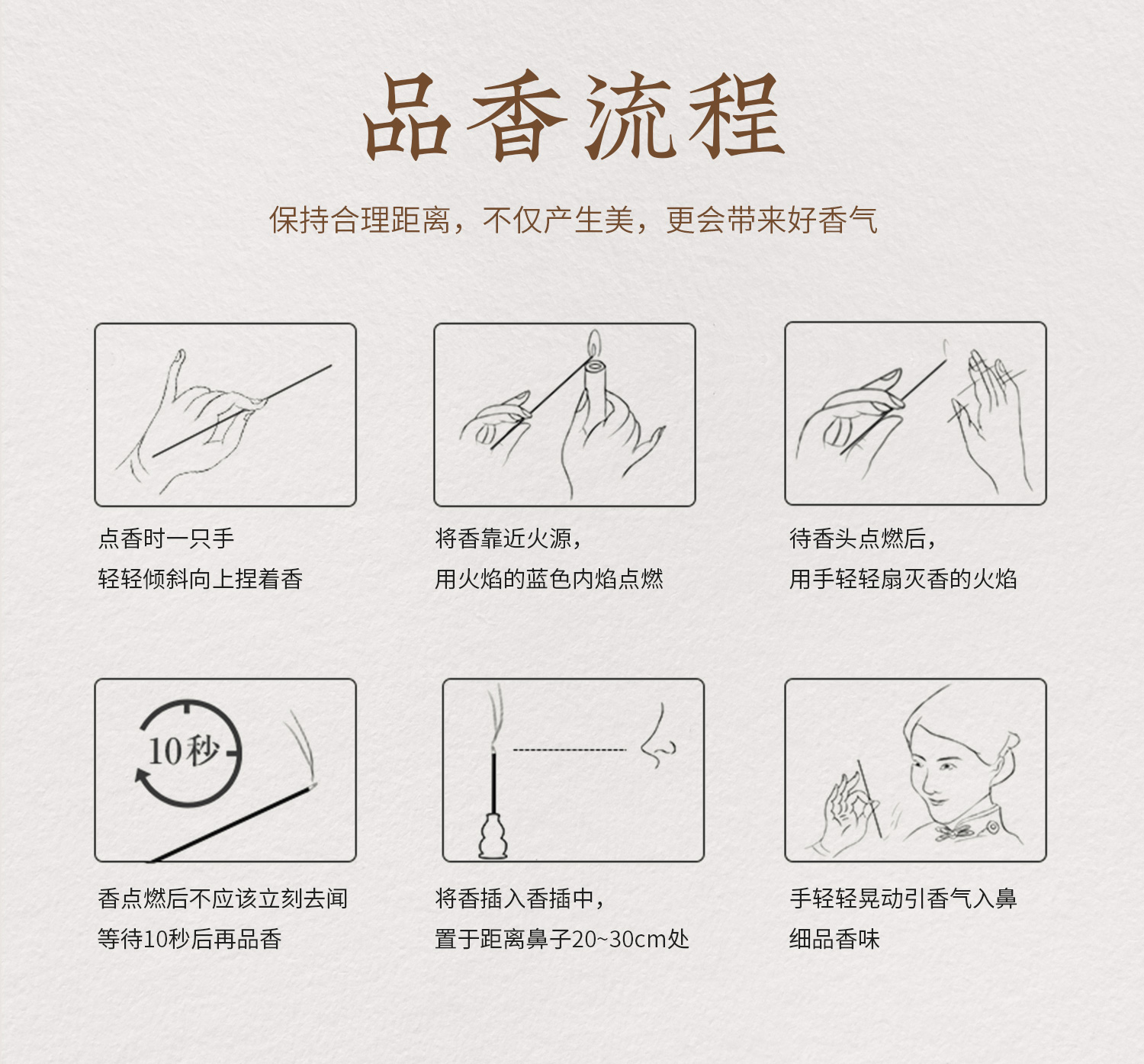 品香流程

保持合理距离，不仅产生美，更会带来好香气

点香时一只手
轻轻倾斜向上捏着香

将香靠近火源，
用火焰的蓝色内焰点燃

待香头点燃后，
用手轻轻扇灭香的火焰

10秒

香点燃后不应该立刻去闻
等待10秒后再品香

将香插入香插中，
置于距离鼻子20~30cm处

手轻轻晃动引香气入鼻
细品香味