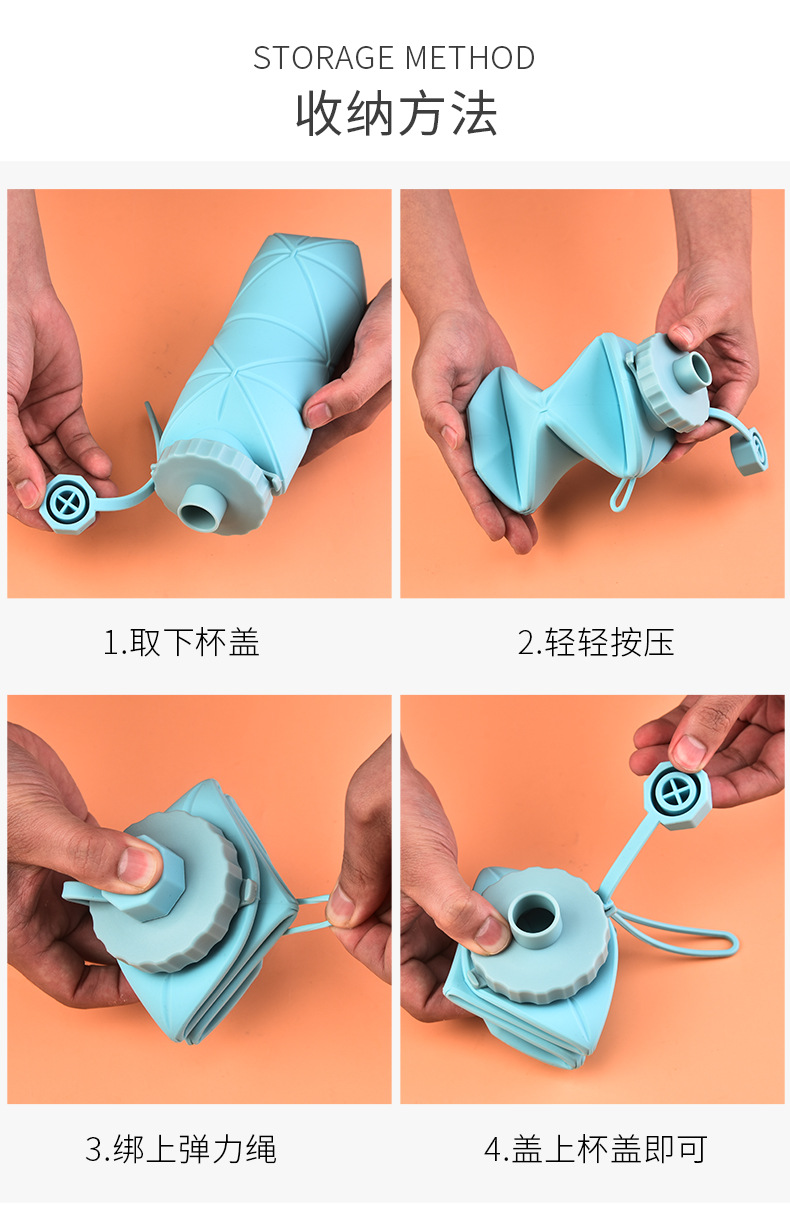 STORAGE METHOD
收纳方法

1.取下杯盖

2.轻轻按压

3.绑上弹力绳

4.盖上杯盖即可