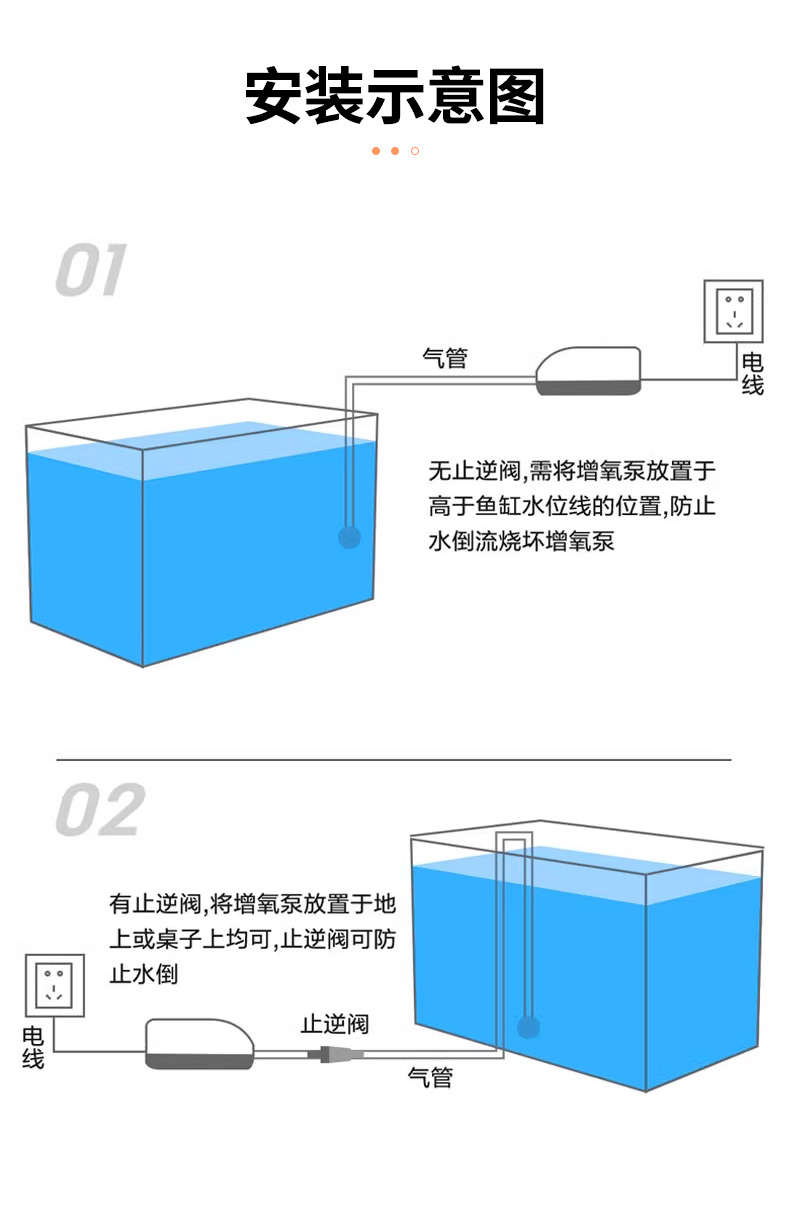 安装示意图

01

气管

电线

无止逆阀,需将增氧泵放置于高于鱼缸水位线的位置,防止水倒流烧坏增氧泵

02

有止逆阀,将增氧泵放置于地上或桌子上均可,止逆阀可防止水倒

电线

止逆阀

气管