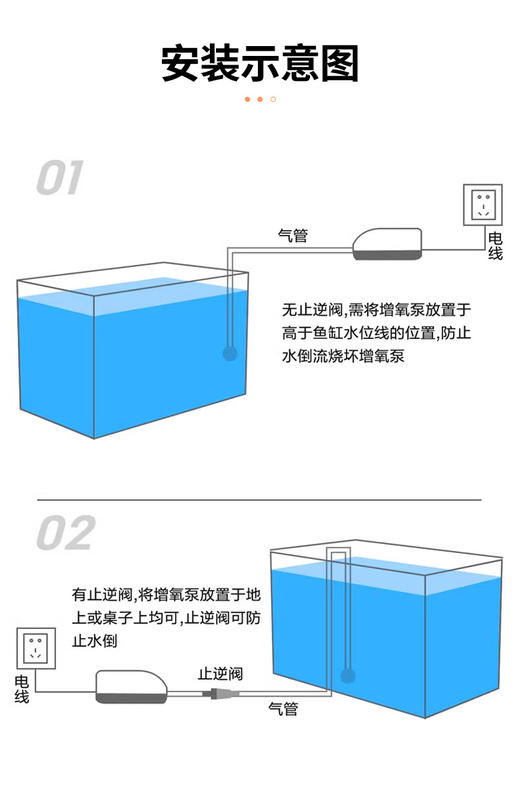 安装示意图

01

气管

电线

无止逆阀,需将增氧泵放置于高于鱼缸水位线的位置,防止水倒流烧坏增氧泵

02

有止逆阀,将增氧泵放置于地上或桌子上均可,止逆阀可防止水倒

电线

止逆阀

气管