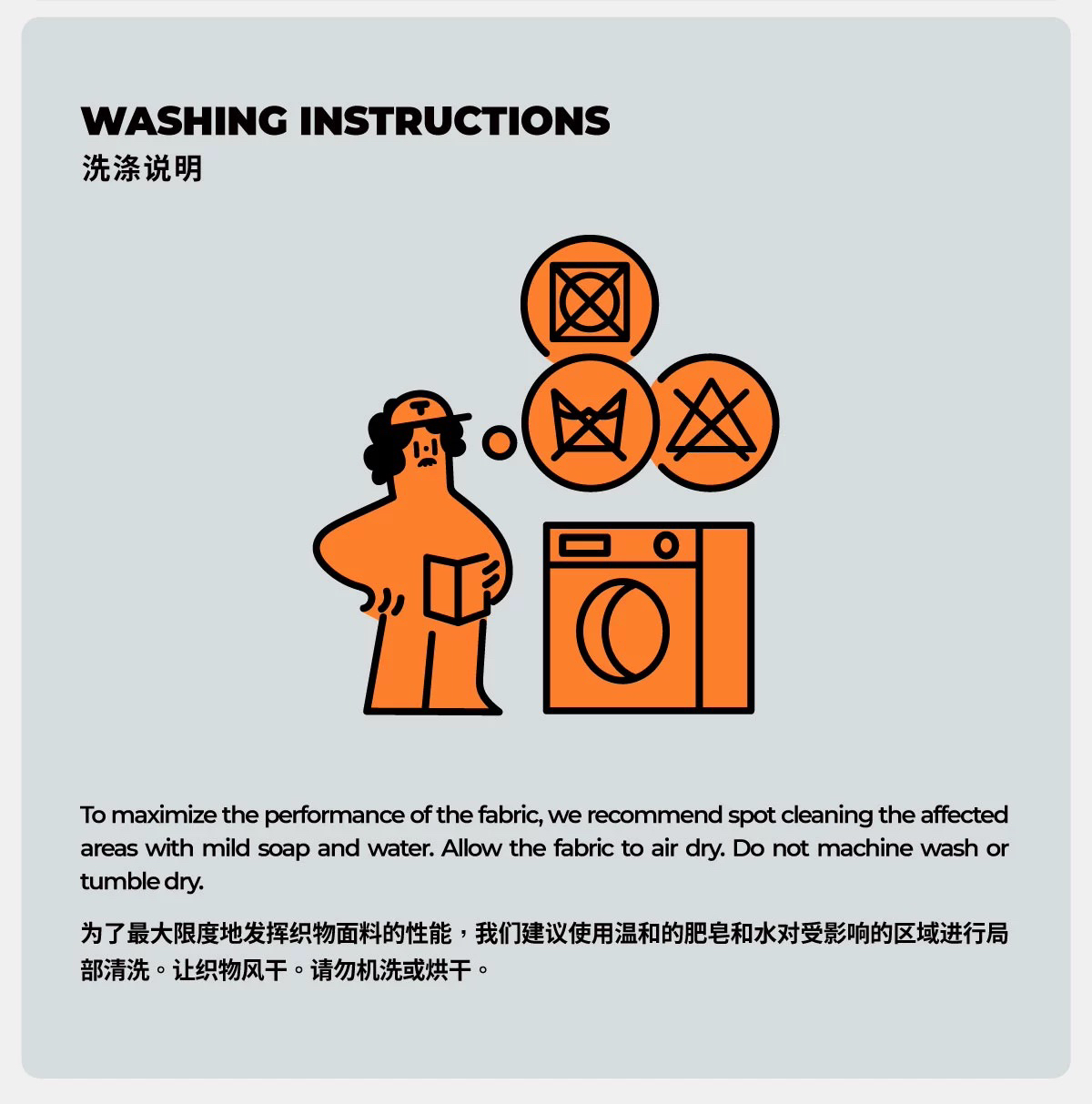 WASHING INSTRUCTIONS
洗涤说明

To maximize the performance of the fabric, we recommend spot cleaning the affected areas with mild soap and water. Allow the fabric to air dry. Do not machine wash or tumble dry.

为了最大限度地发挥织物面料的性能，我们建议使用温和的肥皂和水对受影响的区域进行局部清洗。让织物风干。请勿机洗或烘干。