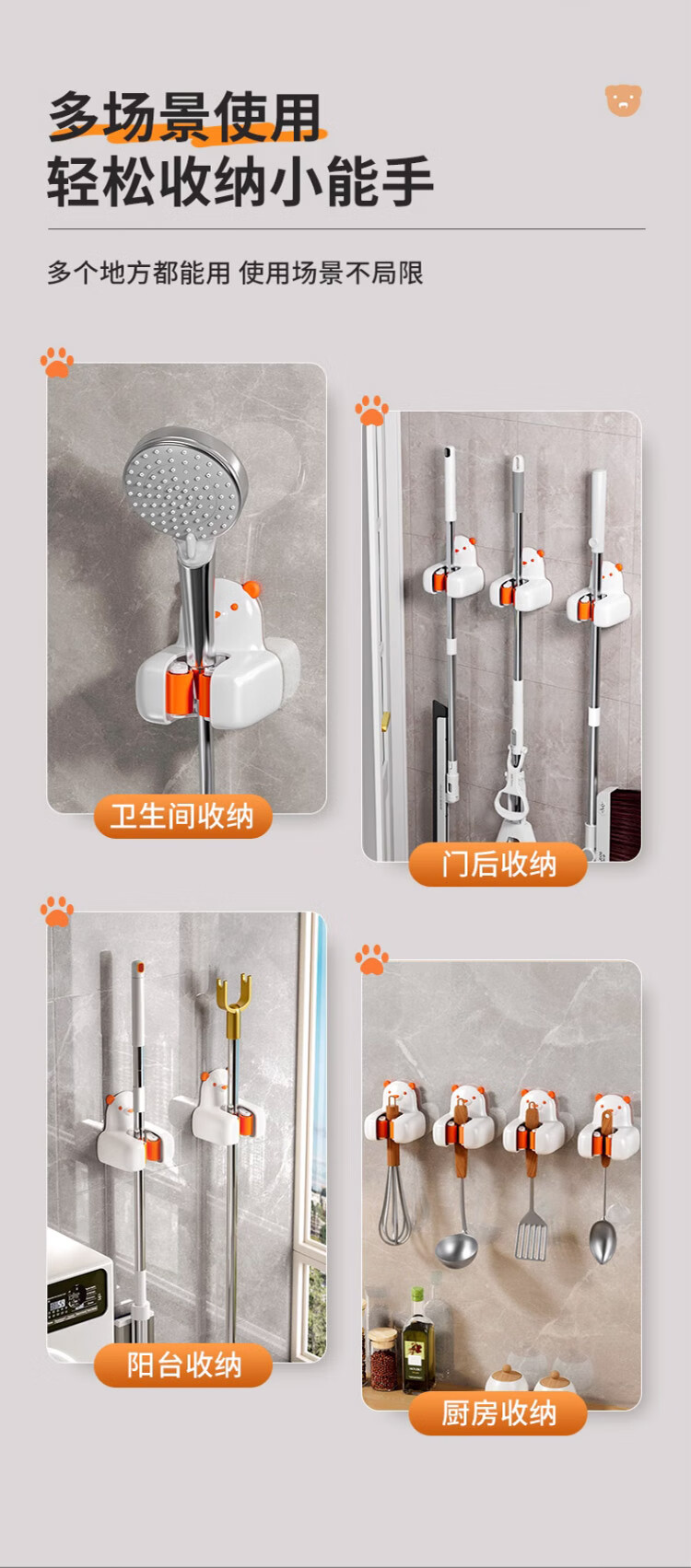 多场景使用
轻松收纳小能手

多个地方都能用 使用场景不局限

卫生间收纳

门后收纳

阳台收纳

厨房收纳