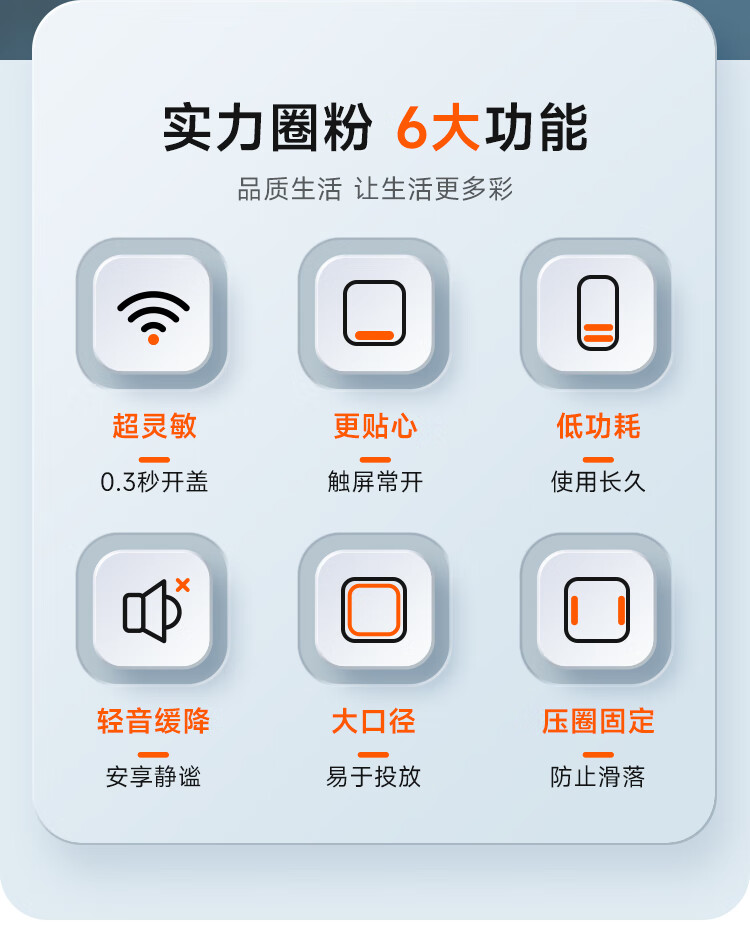 实力圈粉 6大功能

品质生活 让生活更多彩

超灵敏

0.3秒开盖

更贴心

触屏常开

低功耗

使用长久

轻音缓降

安享静谧

大口径

易于投放

压圈固定

防止滑落