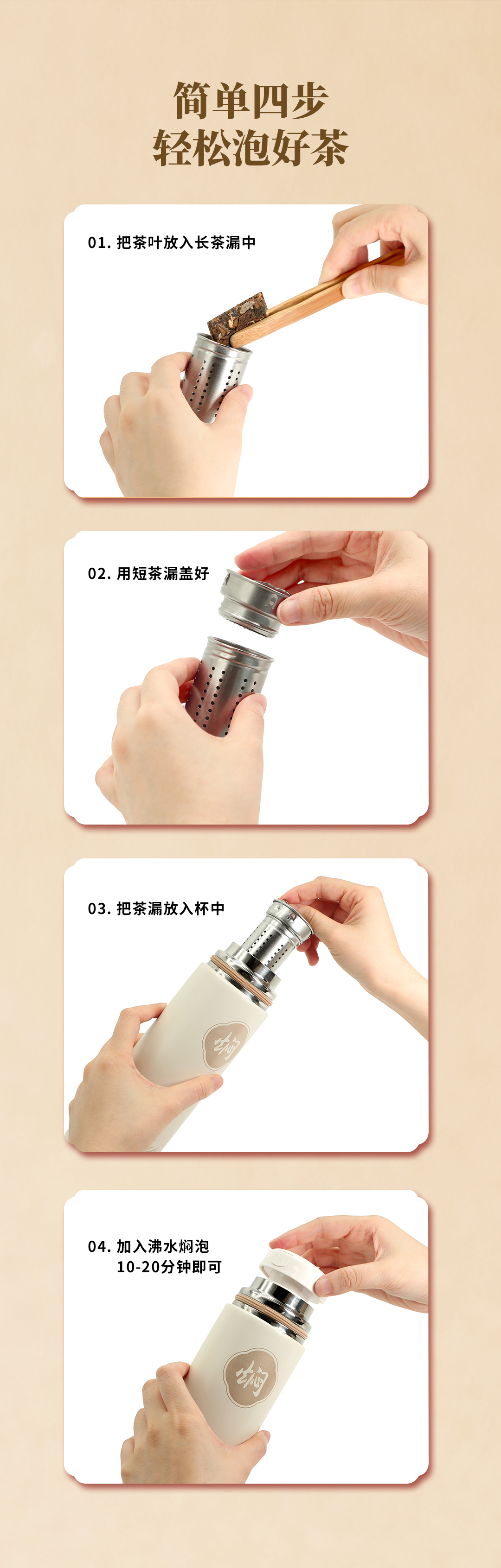 简单四步
轻松泡好茶

01. 把茶叶放入长茶漏中

02. 用短茶漏盖好

03. 把茶漏放入杯中

焖

04. 加入沸水焖泡
10-20分钟即可

焖