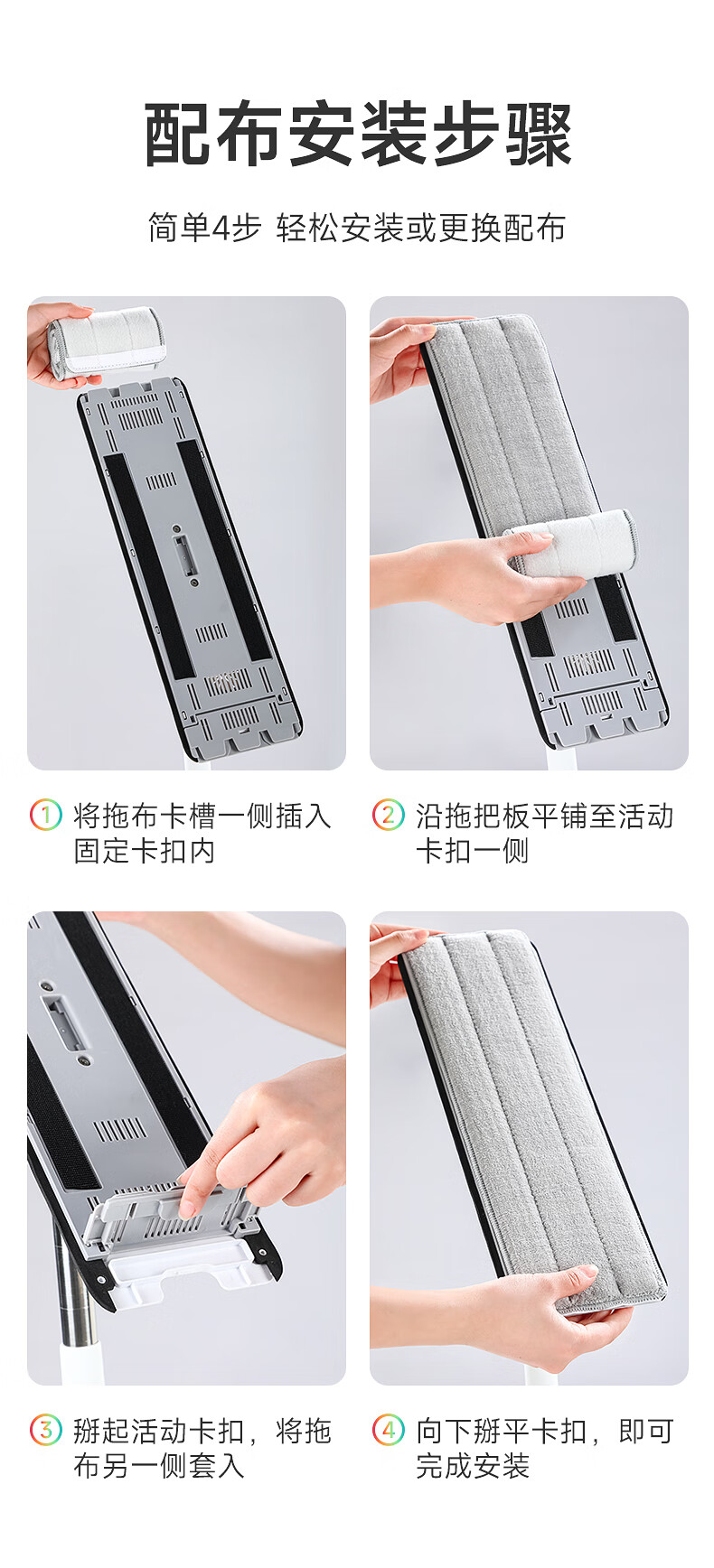 配布安装步骤

简单4步 轻松安装或更换配布

① 将拖布卡槽一侧插入固定卡扣内

② 沿拖把板平铺至活动卡扣一侧

③ 掰起活动卡扣，将拖布另一侧套入

④ 向下掰平卡扣，即可完成安装