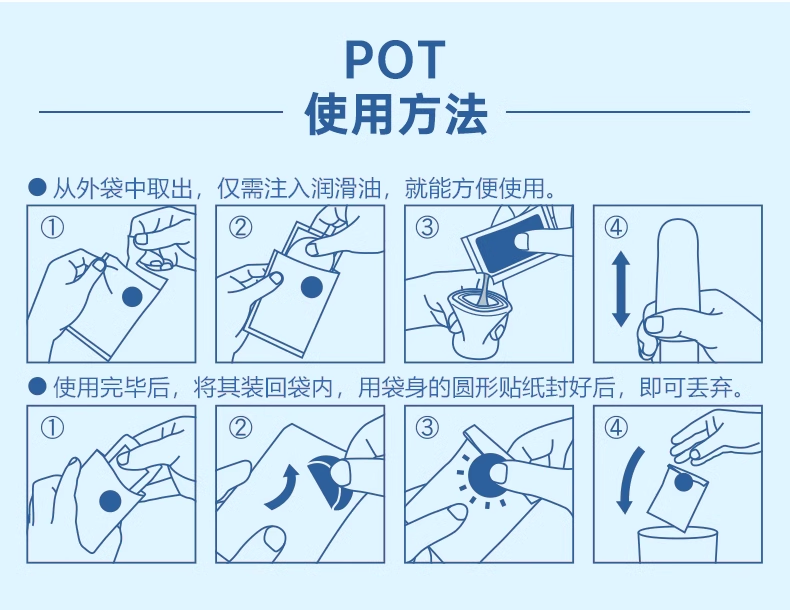 POT
使用方法

● 从外袋中取出，仅需注入润滑油，就能方便使用。

①
②
③
④

● 使用完毕后，将其装回袋内，用袋身的圆形贴纸封好后，即可丢弃。

①
②
③
④