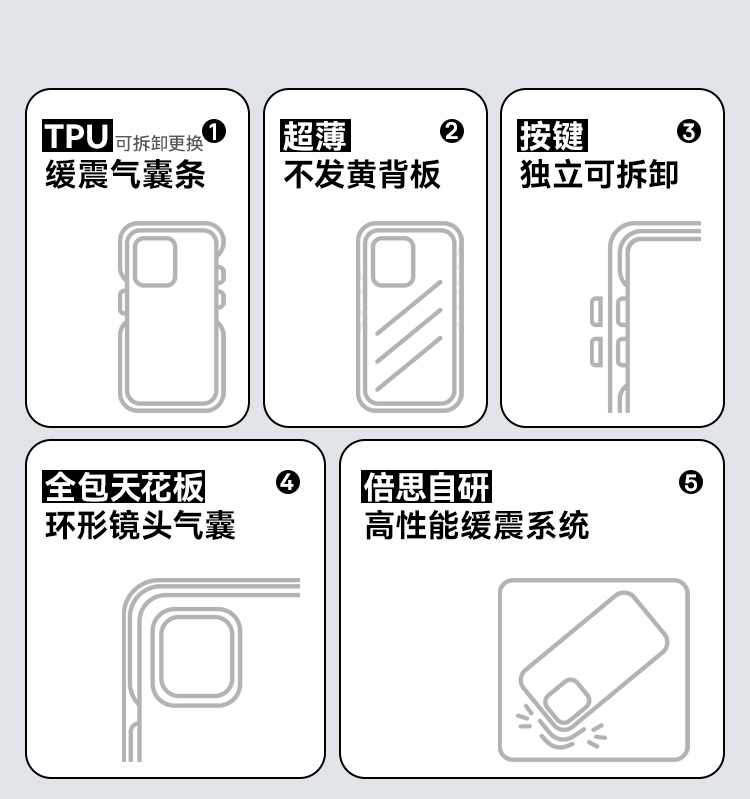 TPU 可拆卸更换 ❶
缓震气囊条

超薄 ❷
不发黄背板

按键 ❸
独立可拆卸

全包天花板 ❹
环形镜头气囊

倍思自研 ❺
高性能缓震系统