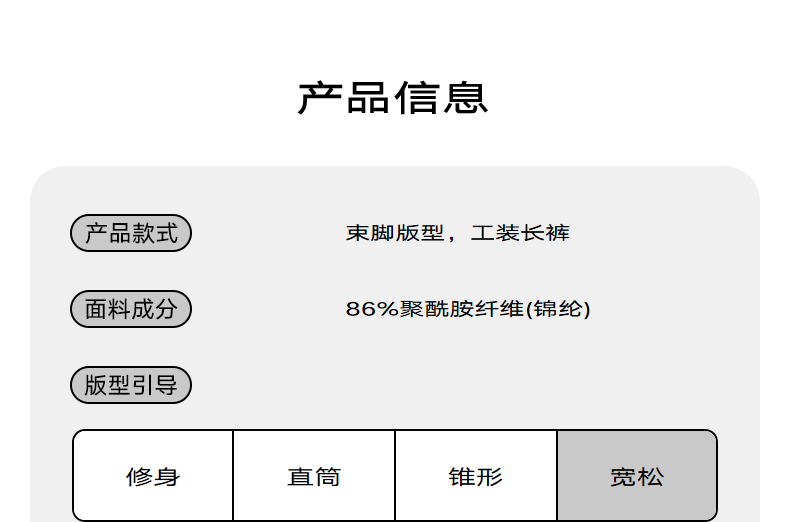 产品信息

产品款式
束脚版型，工装长裤

面料成分
86%聚酰胺纤维(锦纶)

版型引导

修身 直筒 锥形 宽松