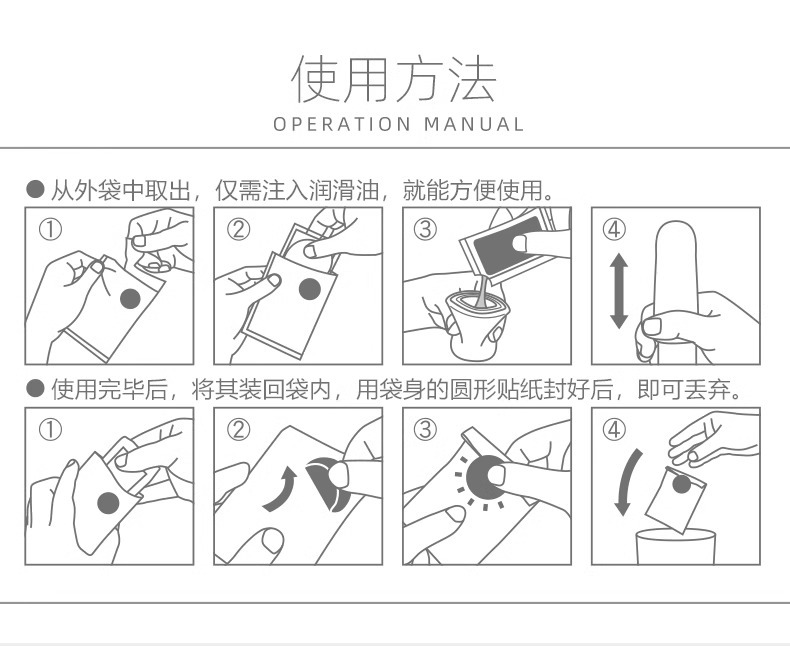 使用方法
OPERATION MANUAL

● 从外袋中取出，仅需注入润滑油，就能方便使用。

① ② ③ ④

● 使用完毕后，将其装回袋内，用袋身的圆形贴纸封好后，即可丢弃。

① ② ③ ④