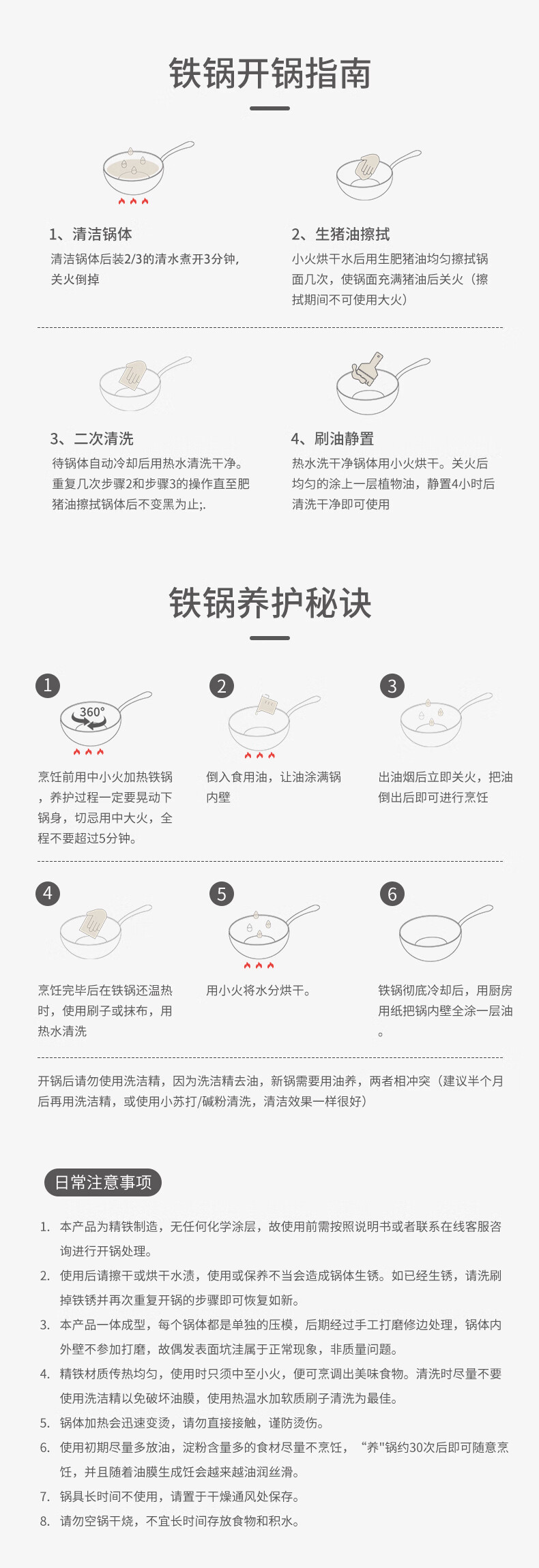 铁锅开锅指南

1、清洁锅体
清洁锅体后装2/3的清水煮开3分钟，关火倒掉

2、生猪油擦拭
小火烘干水后用生肥猪油均匀擦拭锅面几次，使锅面充满猪油后关火（擦拭期间不可使用大火）

3、二次清洗
待锅体自动冷却后用热水清洗干净。重复几次步骤2和步骤3的操作直至肥猪油擦拭锅体后不变黑为止;.

4、刷油静置
热水洗干净锅体用小火烘干。关火后均匀的涂上一层植物油，静置4小时后清洗干净即可使用

铁锅养护秘诀

1
360°
烹饪前用中小火加热铁锅，养护过程一定要晃动下锅身，切忌用中大火，全程不要超过5分钟。

2
倒入食用油，让油涂满锅内壁

3
出油烟后立即关火，把油倒出后即可进行烹饪

4
烹饪完毕后在铁锅还温热时，使用刷子或抹布，用热水清洗

5
用小火将水分烘干。

6
铁锅彻底冷却后，用厨房用纸把锅内壁全涂一层油。

开锅后请勿使用洗洁精，因为洗洁精去油，新锅需要用油养，两者相冲突（建议半个月后再用洗洁精，或使用小苏打/碱粉清洗，清洁效果一样很好）

日常注意事项

1. 本产品为精铁制造，无任何化学涂层，故使用前需按照说明书或者联系在线客服咨询进行开锅处理。
2. 使用后请擦干或烘干水渍，使用或保养不当会造成锅体生锈。如已经生锈，请洗刷掉铁锈并再次重复开锅的步骤即可恢复如新。
3. 本产品一体成型，每个锅体都是单独的压模，后期经过手工打磨修边处理，锅体内外壁不参加打磨，故偶发表面坑洼属于正常现象，非质量问题。
4. 精铁材质传热均匀，使用时只须中至小火，便可烹调出美味食物。清洗时尽量不要使用洗洁精以免破坏油膜，使用热温水加软质刷子清洗为最佳。
5. 锅体加热会迅速变烫，请勿直接接触，谨防烫伤。
6. 使用初期尽量多放油，淀粉含量多的食材尽量不烹饪，“养"锅约30次后即可随意烹饪，并且随着油膜生成饪会越来越油润丝滑。
7. 锅具长时间不使用，请置于干燥通风处保存。
8. 请勿空锅干烧，不宜长时间存放食物和积水。