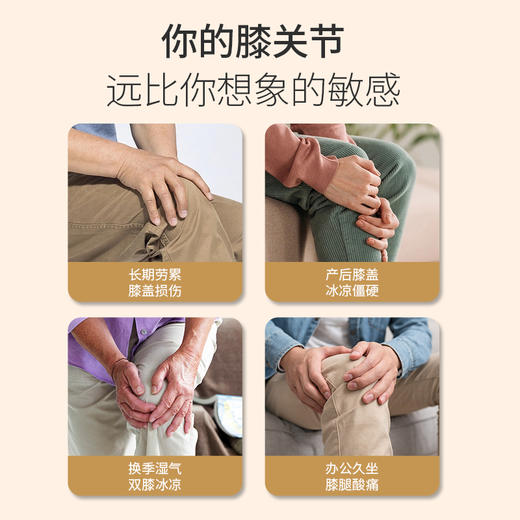 你的膝关节
远比你想象的敏感

长期劳累
膝盖损伤

产后膝盖
冰凉僵硬

换季湿气
双膝冰凉

办公久坐
膝腿酸痛